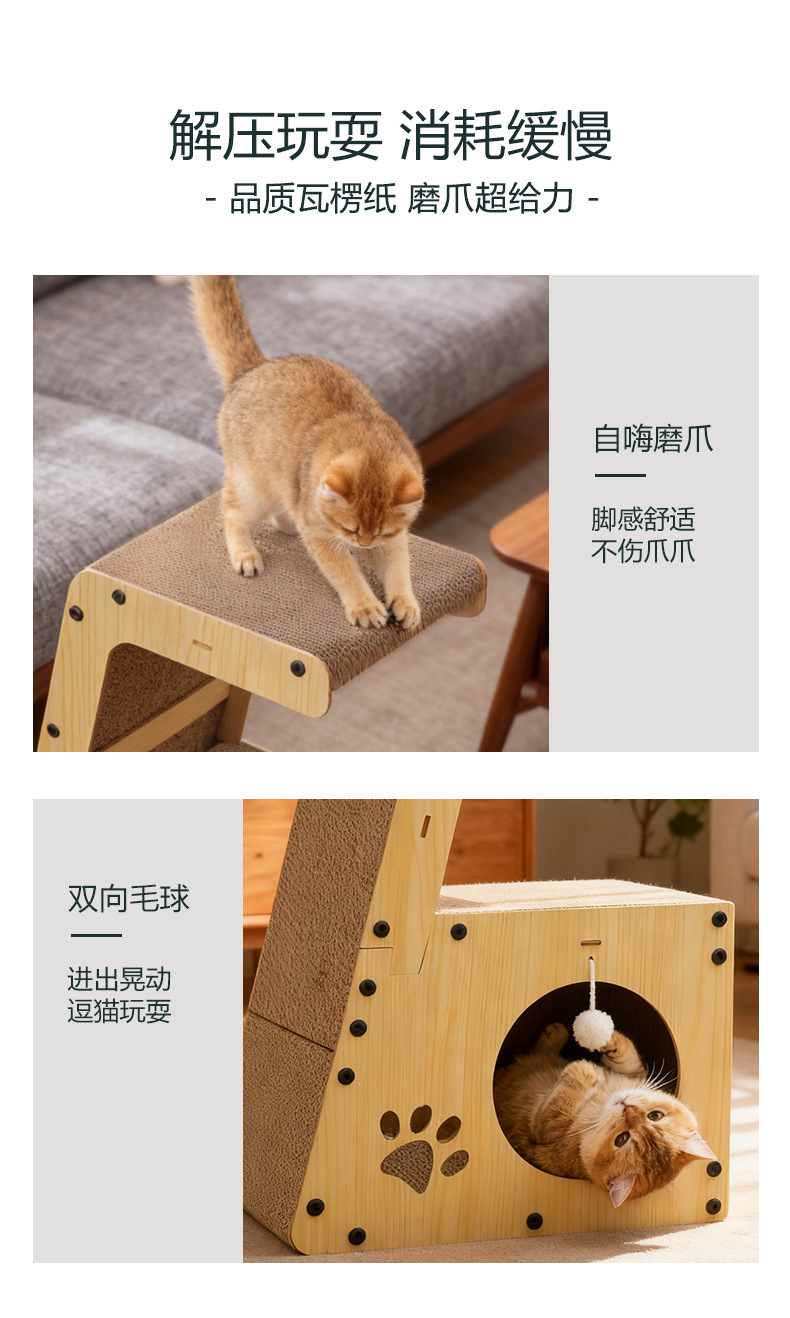 解压玩耍 消耗缓慢

- 品质瓦楞纸 磨爪超给力 -

自嗨磨爪

脚感舒适
不伤爪爪

双向毛球

进出晃动
逗猫玩耍