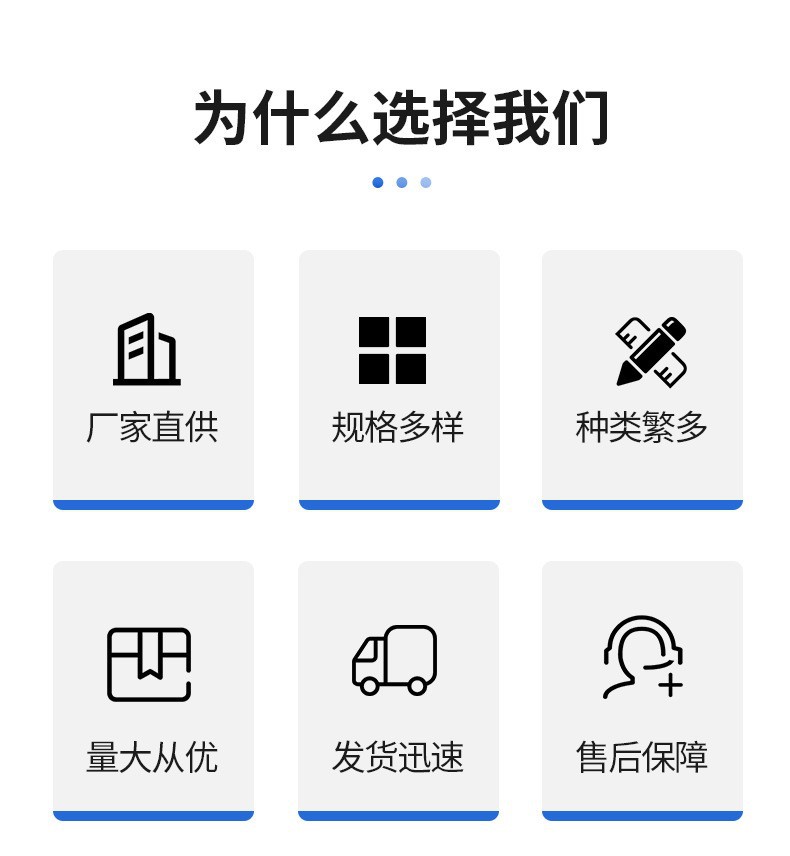 为什么选择我们

厂家直供

规格多样

种类繁多

量大从优

发货迅速

售后保障