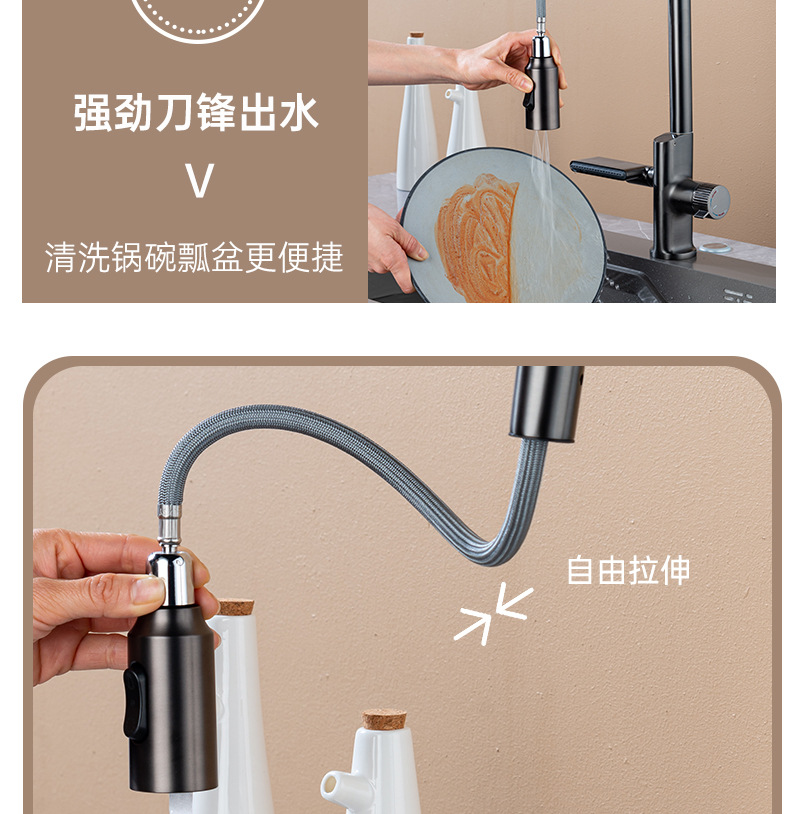 强劲刀锋出水

V

清洗锅碗瓢盆更便捷

自由拉伸