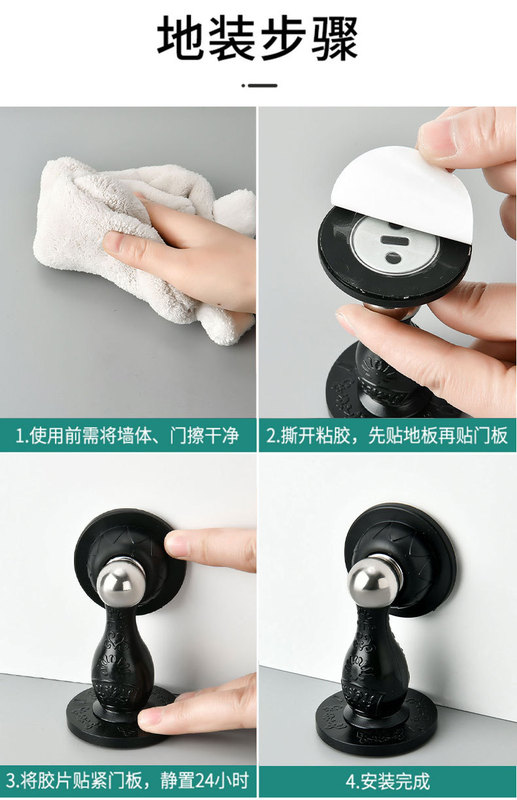 地装步骤

1.使用前需将墙体、门擦干净

2.撕开粘胶，先贴地板再贴门板

3.将胶片贴紧门板，静置24小时

4.安装完成