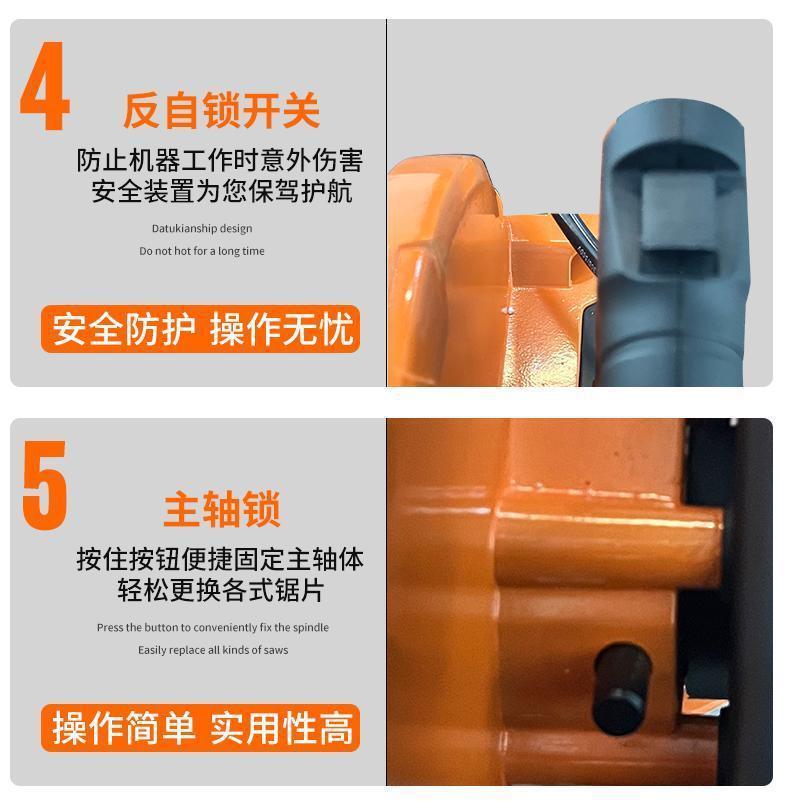 4

反自锁开关

防止机器工作时意外伤害
安全装置为您保驾护航

Datukianship design

Do not hot for a long time

安全防护 操作无忧

5

主轴锁

按住按钮便捷固定主轴体
轻松更换各式锯片

Press the button to conveniently fix the spindle

Easily replace all kinds of saws

操作简单 实用性高