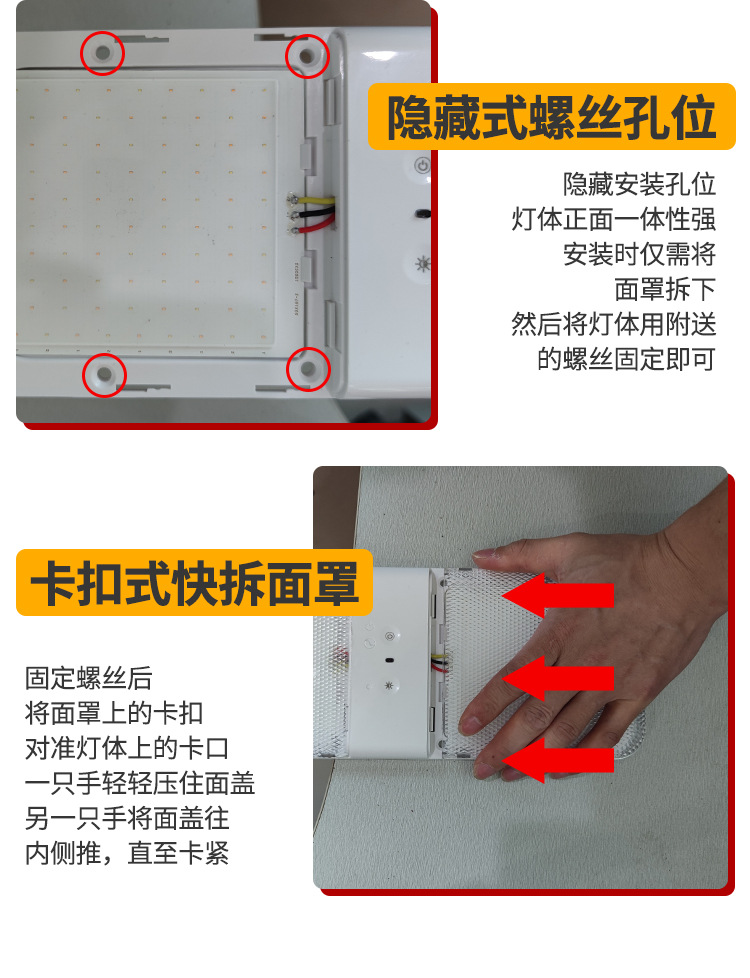 隐藏式螺丝孔位

隐藏安装孔位
灯体正面一体性强
安装时仅需将
面罩拆下
然后将灯体用附送
的螺丝固定即可

卡扣式快拆面罩

固定螺丝后
将面罩上的卡扣
对准灯体上的卡口
一只手轻轻压住面盖
另一只手将面盖往
内侧推，直至卡紧