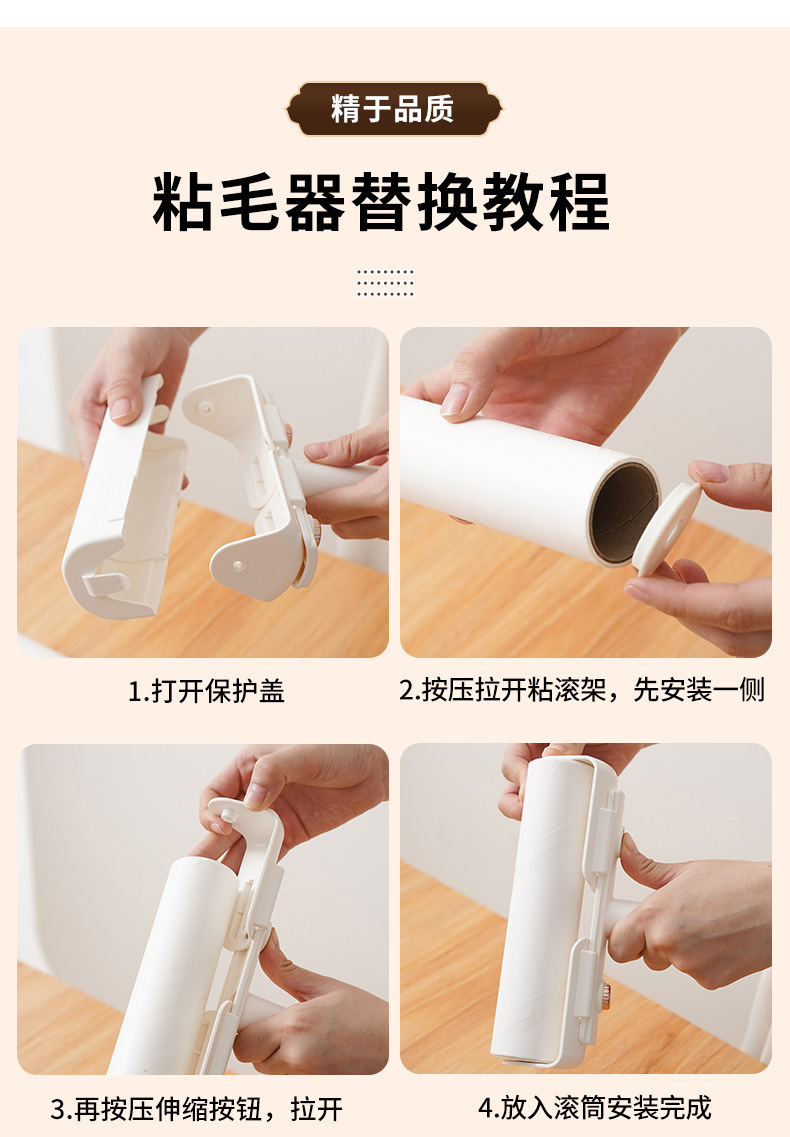 精于品质

粘毛器替换教程

1.打开保护盖

2.按压拉开粘滚架，先安装一侧

3.再按压伸缩按钮，拉开

4.放入滚筒安装完成