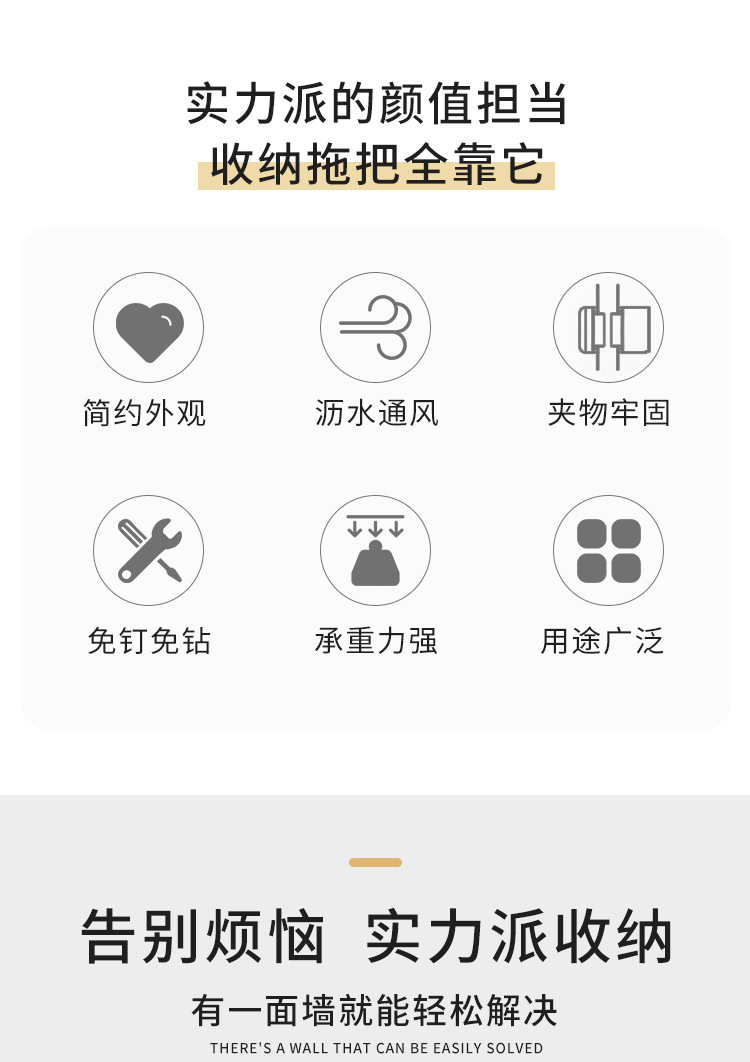 实力派的颜值担当
收纳拖把全靠它

简约外观

沥水通风

夹物牢固

免钉免钻

承重力强

用途广泛

告别烦恼 实力派收纳

有一面墙就能轻松解决

THERE'S A WALL THAT CAN BE EASILY SOLVED