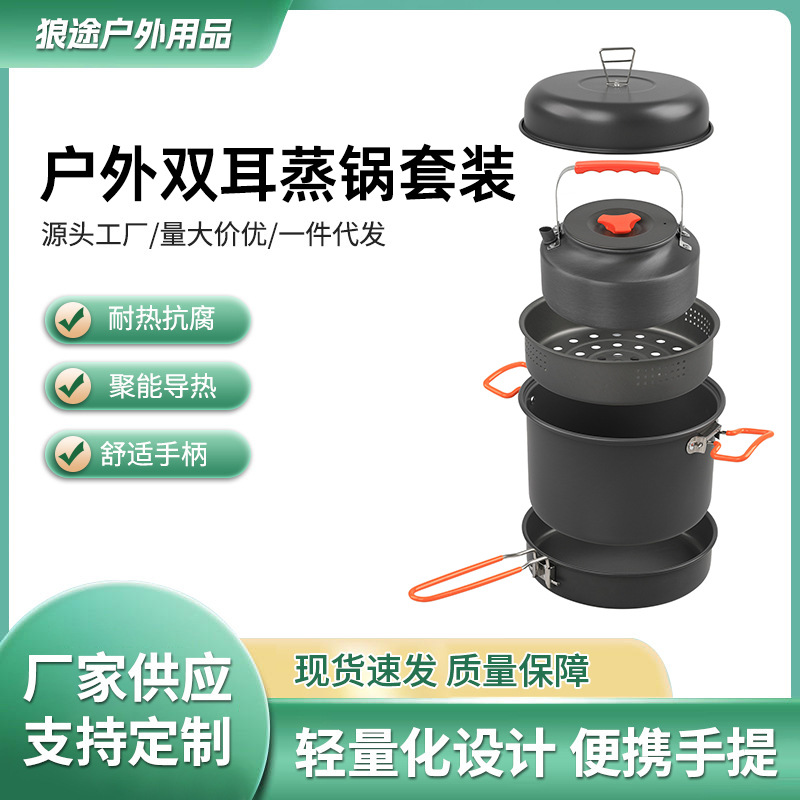 狼途户外用品

户外双耳蒸锅套装

源头工厂/量大价优/一件代发

耐热抗腐

聚能导热

舒适手柄

厂家供应
支持定制

现货速发 质量保障

轻量化设计 便携手提