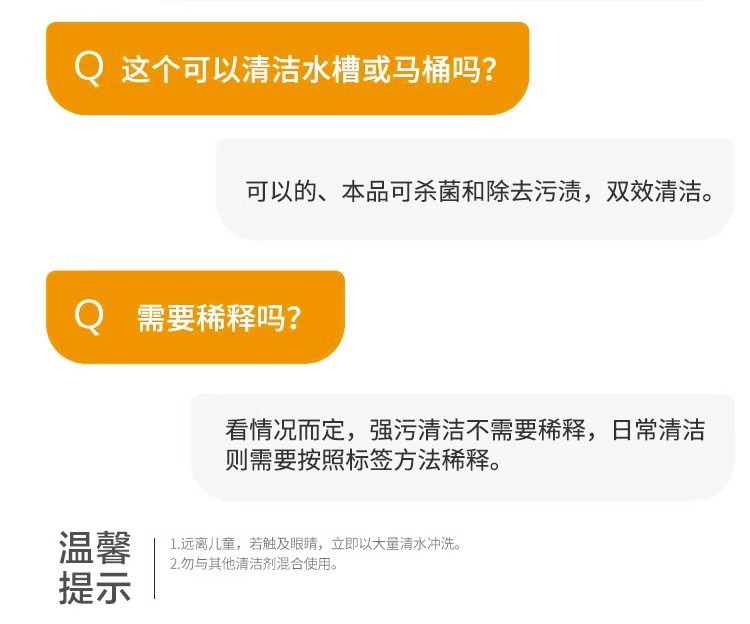 Q 这个可以清洁水槽或马桶吗?

可以的、本品可杀菌和除去污渍，双效清洁。

Q 需要稀释吗?

看情况而定，强污清洁不需要稀释，日常清洁则需要按照标签方法稀释。

温馨提示

1.远离儿童，若触及眼睛，立即以大量清水冲洗。
2.勿与其他清洁剂混合使用。