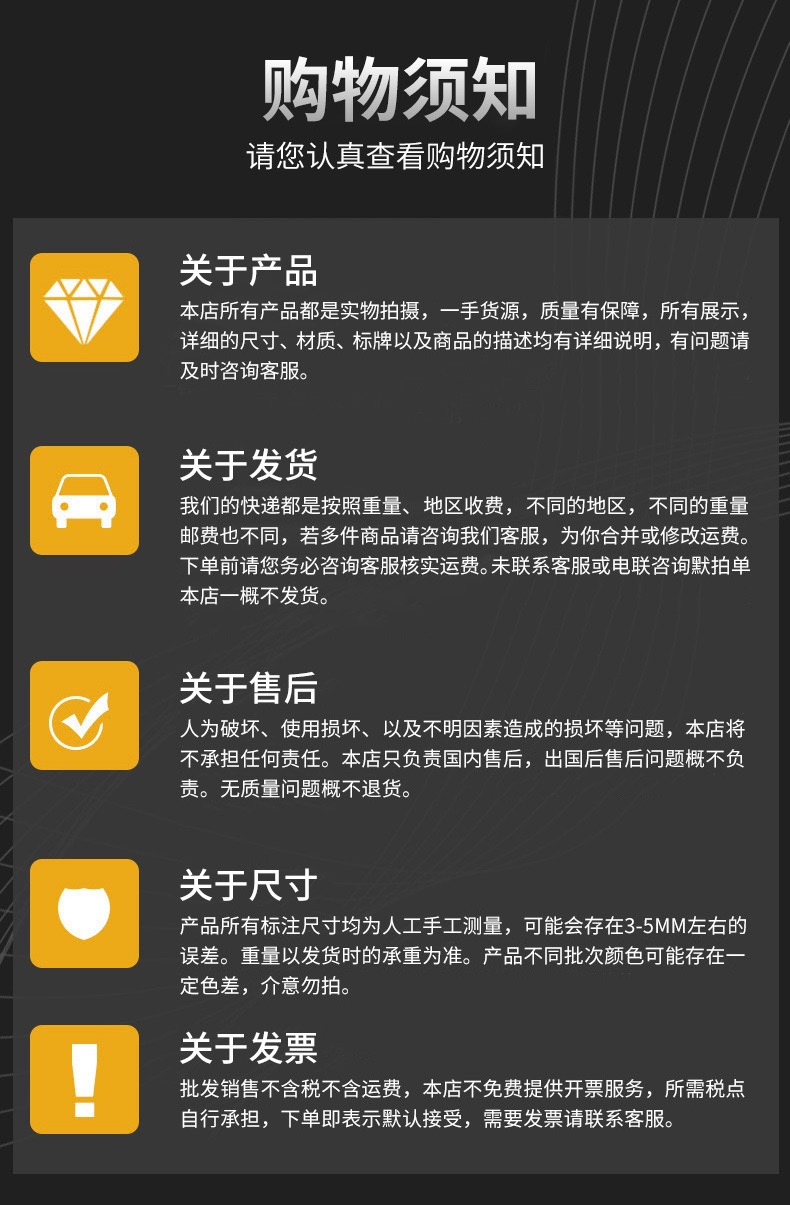 购物须知

请您认真查看购物须知

关于产品

本店所有产品都是实物拍摄，一手货源，质量有保障，所有展示，详细的尺寸、材质、标牌以及商品的描述均有详细说明，有问题请及时咨询客服。

关于发货

我们的快递都是按照重量、地区收费，不同的地区，不同的重量邮费也不同，若多件商品请咨询我们客服，为你合并或修改运费。下单前请您务必咨询客服核实运费。未联系客服或电联咨询默拍单本店一概不发货。

关于售后

人为破坏、使用损坏、以及不明因素造成的损坏等问题，本店将不承担任何责任。本店只负责国内售后，出国后售后问题概不负责。无质量问题概不退货。

关于尺寸

产品所有标注尺寸均为人工手工测量，可能会存在3-5MM左右的误差。重量以发货时的承重为准。产品不同批次颜色可能存在一定色差，介意勿拍。

关于发票

批发销售不含税不含运费，本店不免费提供开票服务，所需税点自行承担，下单即表示默认接受，需要发票请联系客服。