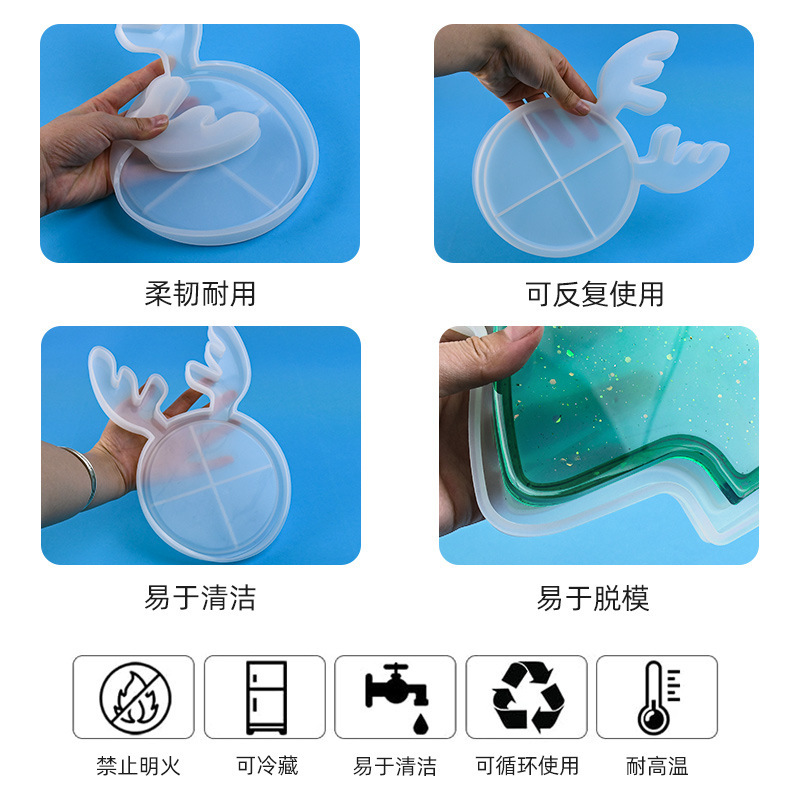 柔韧耐用

可反复使用

易于清洁

易于脱模

禁止明火

可冷藏

易于清洁

可循环使用

耐高温