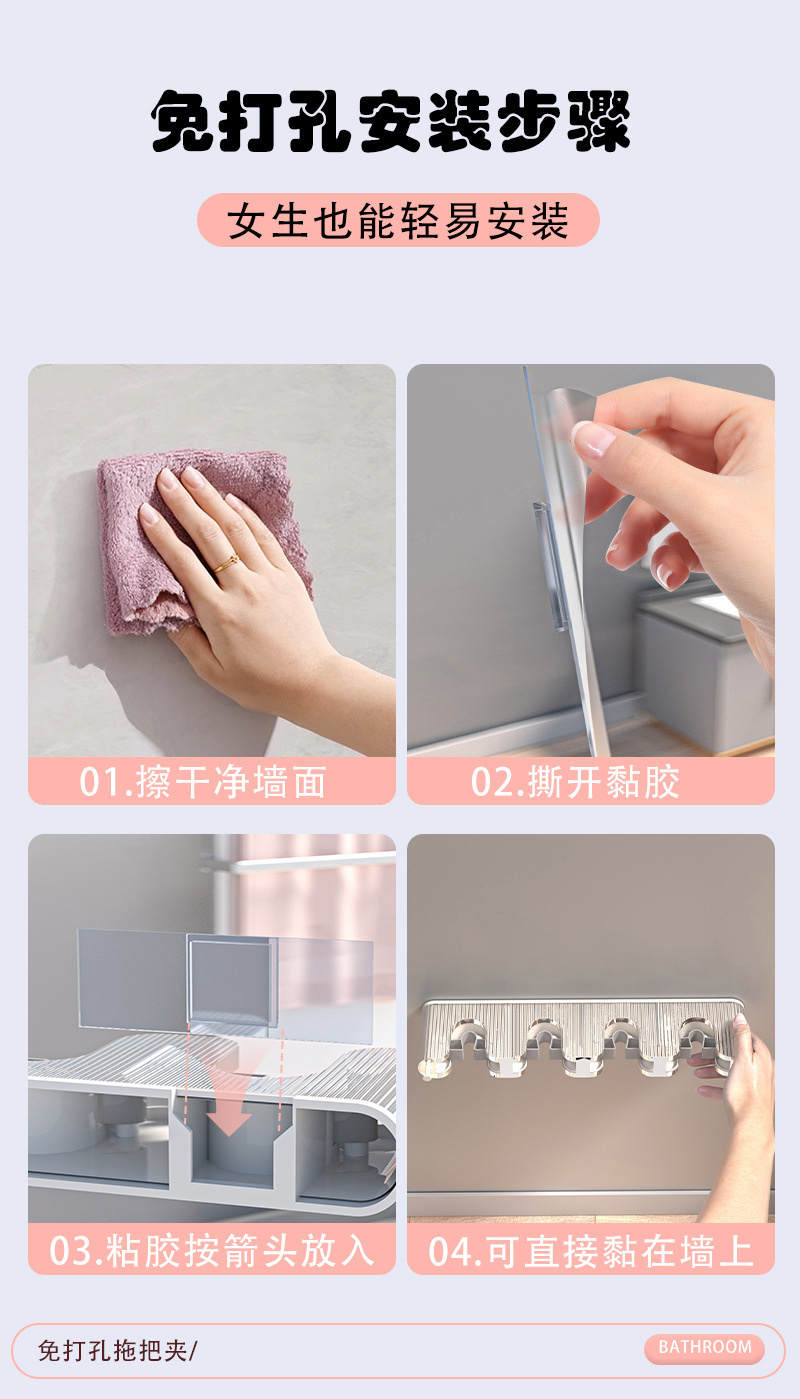 免打孔安装步骤

女生也能轻易安装

01.擦干净墙面

02.撕开黏胶

03.粘胶按箭头放入

04.可直接黏在墙上

免打孔拖把夹/

BATHROOM