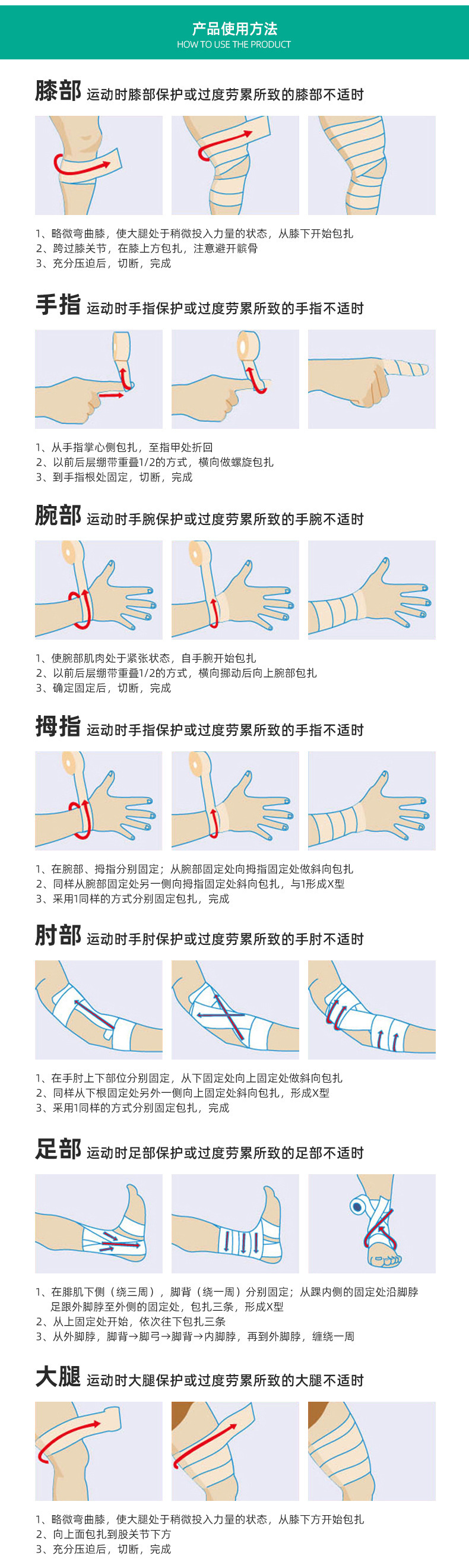 产品使用方法
HOW TO USE THE PRODUCT

膝部 运动时膝部保护或过度劳累所致的膝部不适时

1、略微弯曲膝，使大腿处于稍微投入力量的状态，从膝下开始包扎
2、跨过膝关节，在膝上方包扎，注意避开髌骨
3、充分压迫后，切断，完成

手指 运动时手指保护或过度劳累所致的手指不适时

1、从手指掌心侧包扎，至指甲处折回
2、以前后层绷带重叠1/2的方式，横向做螺旋包扎
3、到手指根处固定，切断，完成

腕部 运动时手腕保护或过度劳累所致的手腕不适时

1、使腕部肌肉处于紧张状态，自手腕开始包扎
2、以前后层绷带重叠1/2的方式，横向挪动后向上腕部包扎
3、确定固定后，切断，完成

拇指 运动时手指保护或过度劳累所致的手指不适时

1、在腕部、拇指分别固定；从腕部固定处向拇指固定处做斜向包扎
2、同样从腕部固定处另一侧向拇指固定处斜向包扎，与1形成X型
3、采用1同样的方式分别固定包扎，完成

肘部 运动时手肘保护或过度劳累所致的手肘不适时

1、在手肘上下部位分别固定，从下固定处向上固定处做斜向包扎
2、同样从下根固定处另外一侧向上固定处斜向包扎，形成X型
3、采用1同样的方式分别固定包扎，完成

足部 运动时足部保护或过度劳累所致的足部不适时

1、在腓肌下侧（绕三周），脚背（绕一周）分别固定；从踝内侧的固定处沿脚脖足跟外脚脖至外侧的固定处，包扎三条，形成X型
2、从上固定处开始，依次往下包扎三条
3、从外脚脖，脚背→脚弓→脚背→内脚脖，再到外脚脖，缠绕一周

大腿 运动时大腿保护或过度劳累所致的大腿不适时

1、略微弯曲膝，使大腿处于稍微投入力量的状态，从膝下方开始包扎
2、向上面包扎到股关节下方
3、充分压迫后，切断，完成