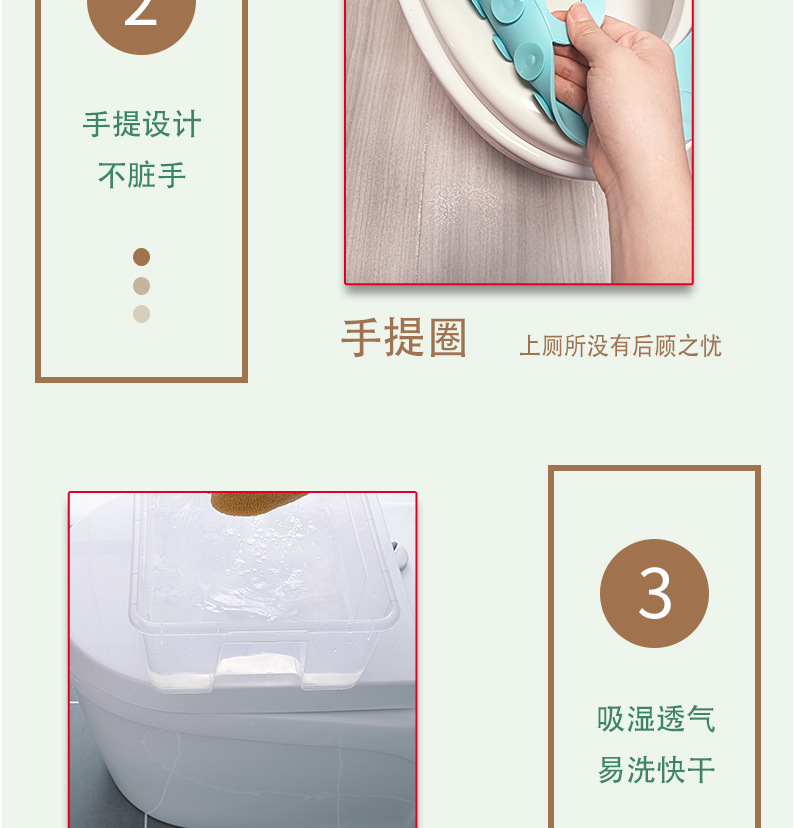 2

手提设计
不脏手

手提圈

上厕所没有后顾之忧

3

吸湿透气
易洗快干