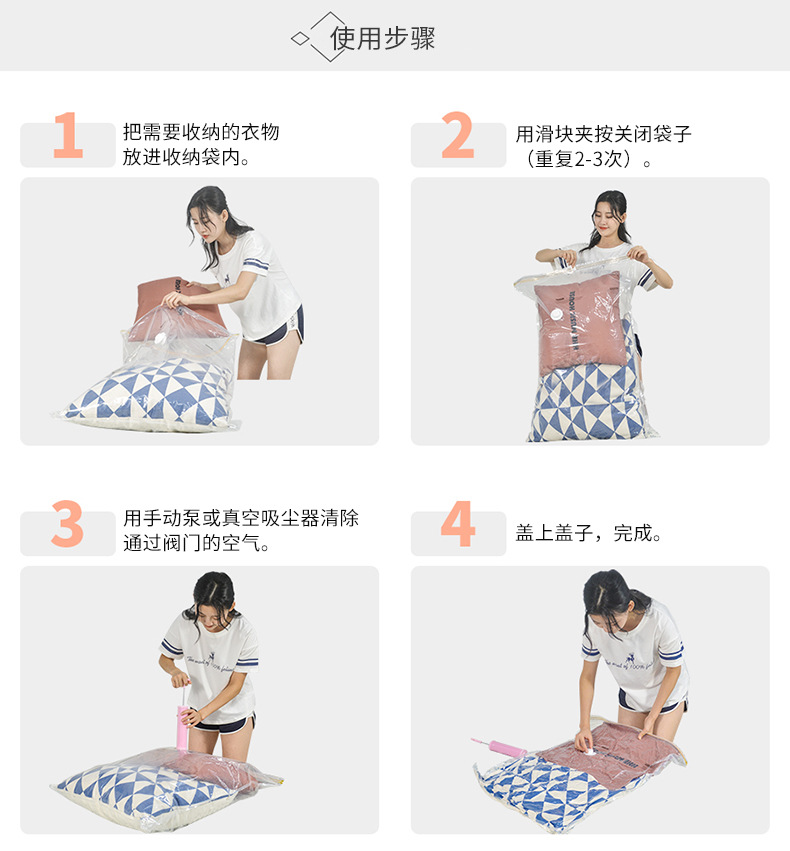 使用步骤

1 把需要收纳的衣物放进收纳袋内。

2 用滑块夹按关闭袋子（重复2-3次）。

3 用手动泵或真空吸尘器清除通过阀门的空气。

4 盖上盖子，完成。