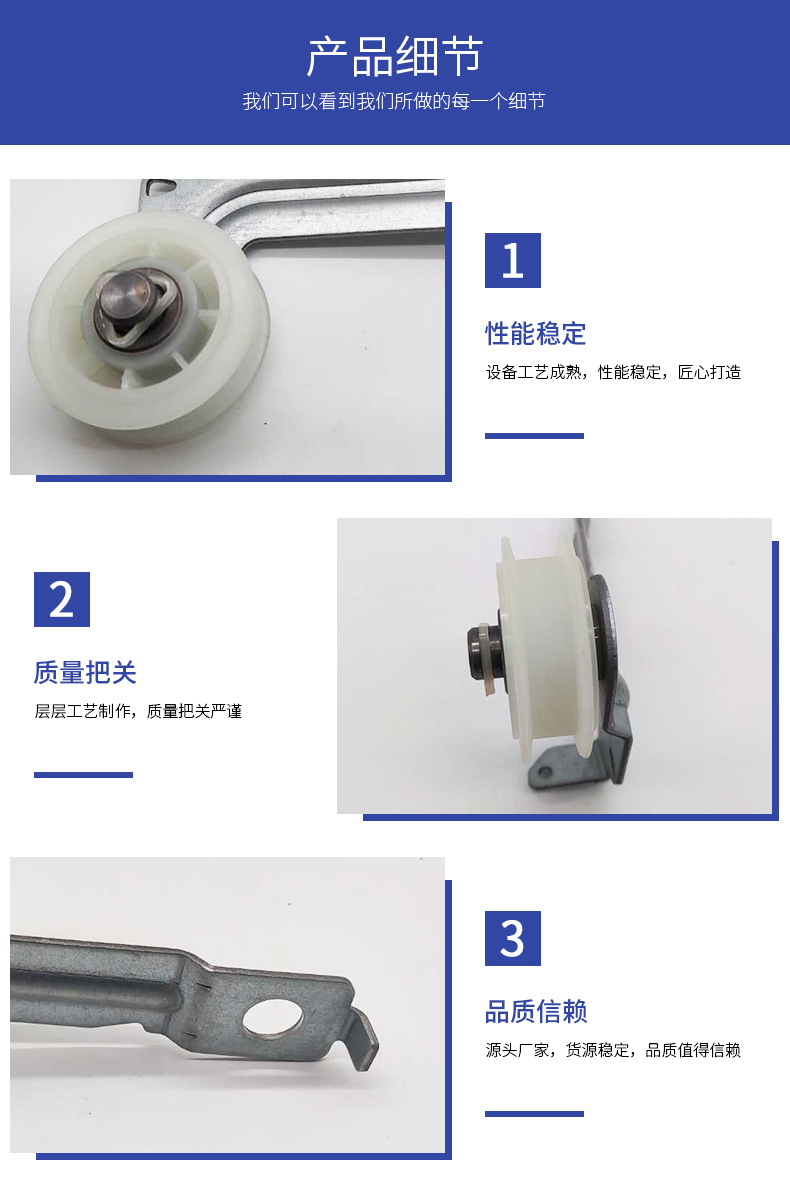 产品细节

我们可以看到我们所做的每一个细节

1

性能稳定

设备工艺成熟，性能稳定，匠心打造

2

质量把关

层层工艺制作，质量把关严谨

3

品质信赖

源头厂家，货源稳定，品质值得信赖