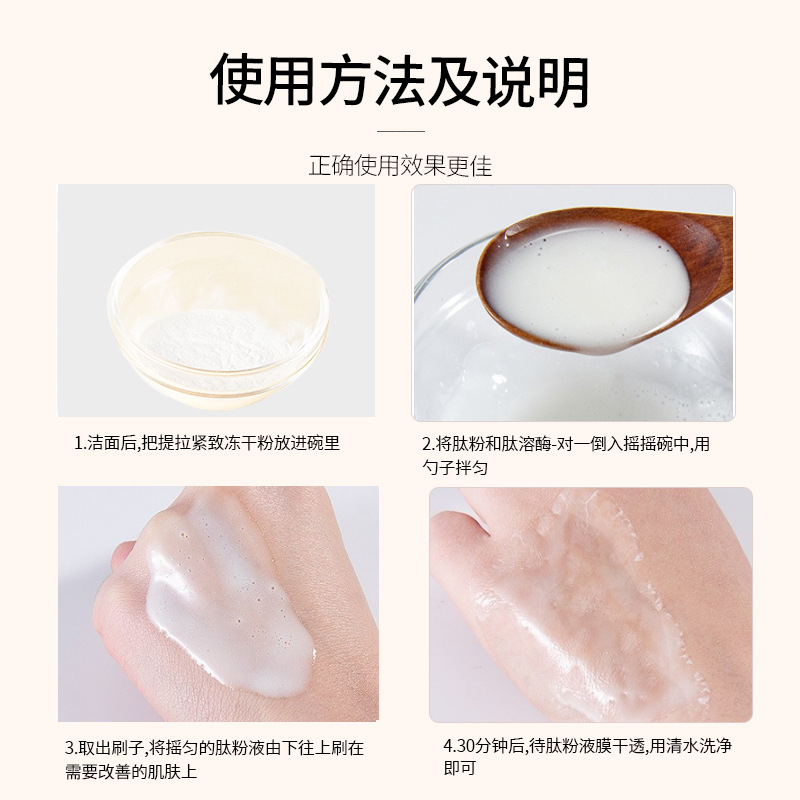 使用方法及说明

正确使用效果更佳

1.洁面后,把提拉紧致冻干粉放进碗里

2.将肽粉和肽溶酶-对一倒入摇摇碗中,用勺子拌匀

3.取出刷子,将摇匀的肽粉液由下往上刷在需要改善的肌肤上

4.30分钟后,待肽粉液膜干透,用清水洗净即可