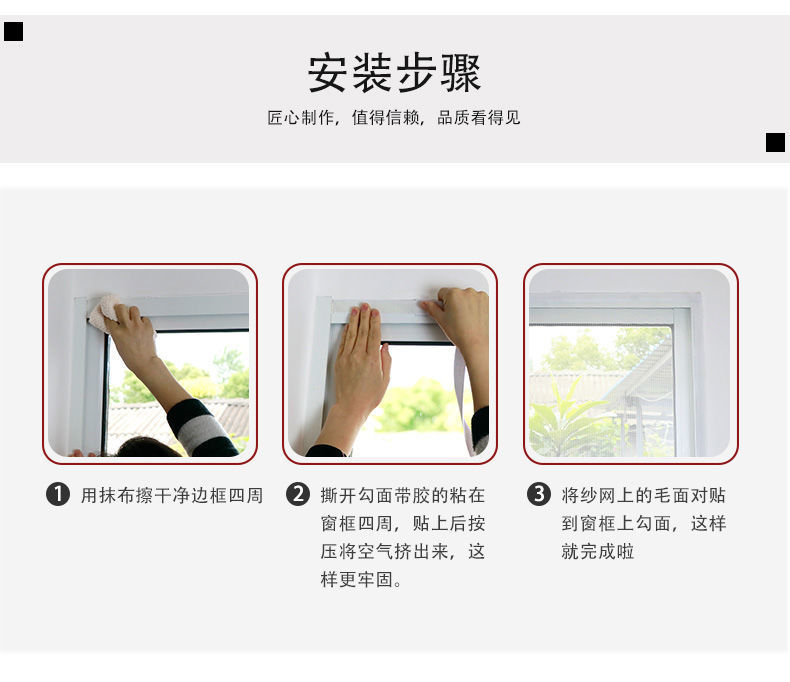 安装步骤

匠心制作，值得信赖，品质看得见

❶ 用抹布擦干净边框四周

❷ 撕开勾面带胶的粘在窗框四周，贴上后按压将空气挤出来，这样更牢固。

❸ 将纱网上的毛面对贴到窗框上勾面，这样就完成啦