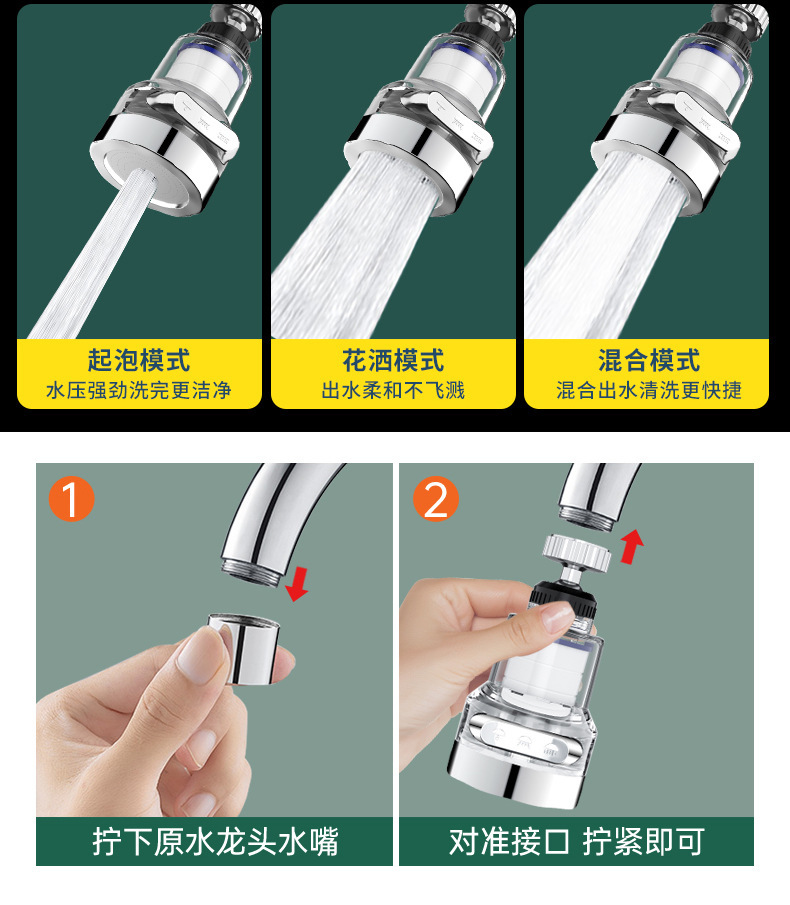 起泡模式
水压强劲洗完更洁净

花洒模式
出水柔和不飞溅

混合模式
混合出水清洗更快捷

1

拧下原水龙头水嘴

2

对准接口 拧紧即可