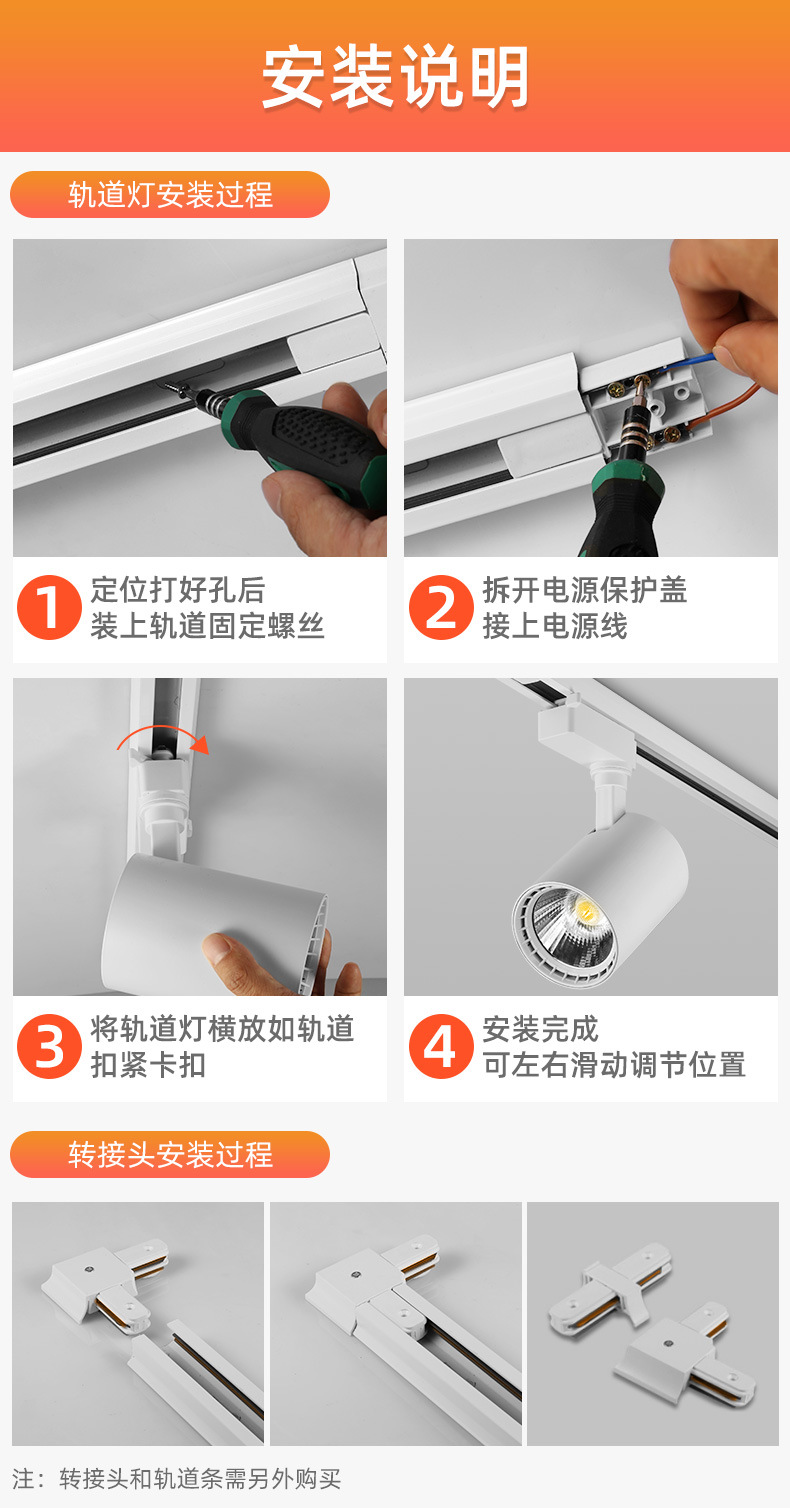 安装说明

轨道灯安装过程

1 定位打好孔后
装上轨道固定螺丝

2 拆开电源保护盖
接上电源线

3 将轨道灯横放如轨道
扣紧卡扣

4 安装完成
可左右滑动调节位置

转接头安装过程

注：转接头和轨道条需另外购买