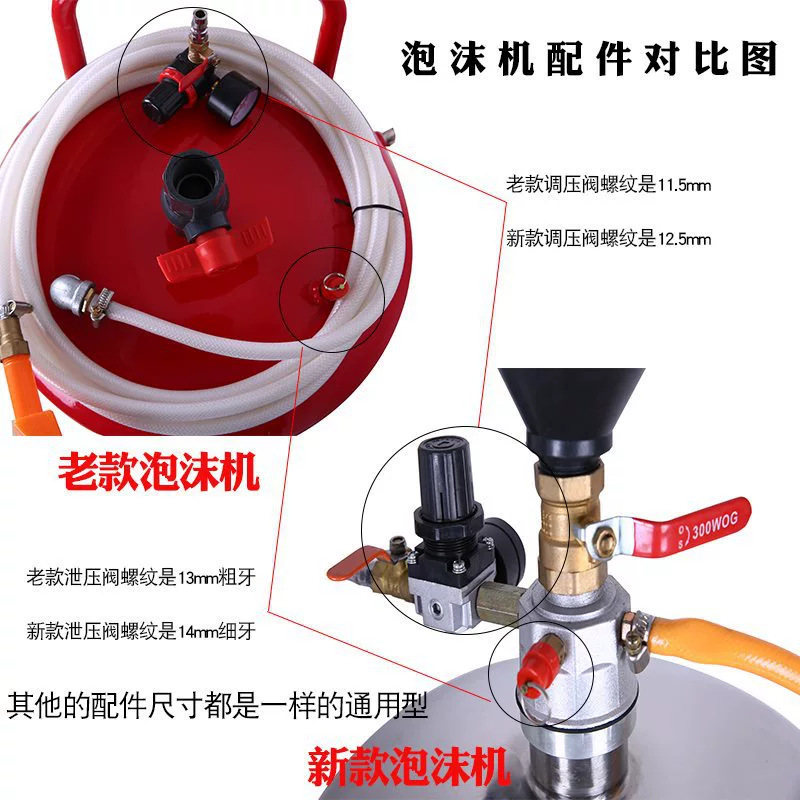 泡沫机配件对比图

老款调压阀螺纹是11.5mm

新款调压阀螺纹是12.5mm

老款泡沫机

300WOG

老款泄压阀螺纹是13mm粗牙

新款泄压阀螺纹是14mm细牙

其他的配件尺寸都是一样的通用型

新款泡沫机