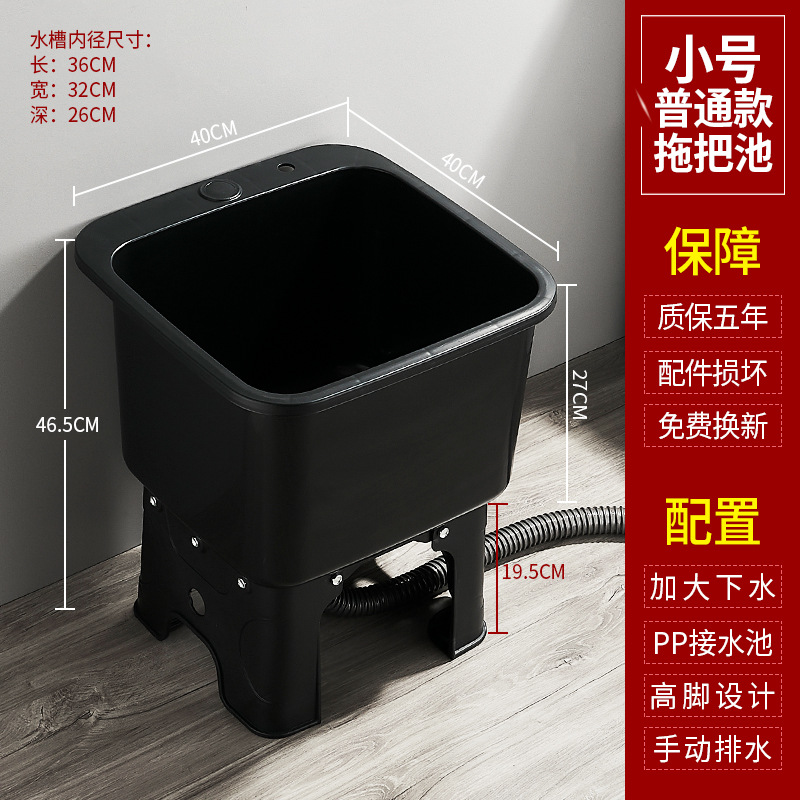 水槽内径尺寸:
长: 36CM
宽: 32CM
深: 26CM

40CM

40CM

46.5CM

27CM

19.5CM

小号
普通款
拖把池

保障

质保五年

配件损坏

免费换新

配置

加大下水

PP接水池

高脚设计

手动排水