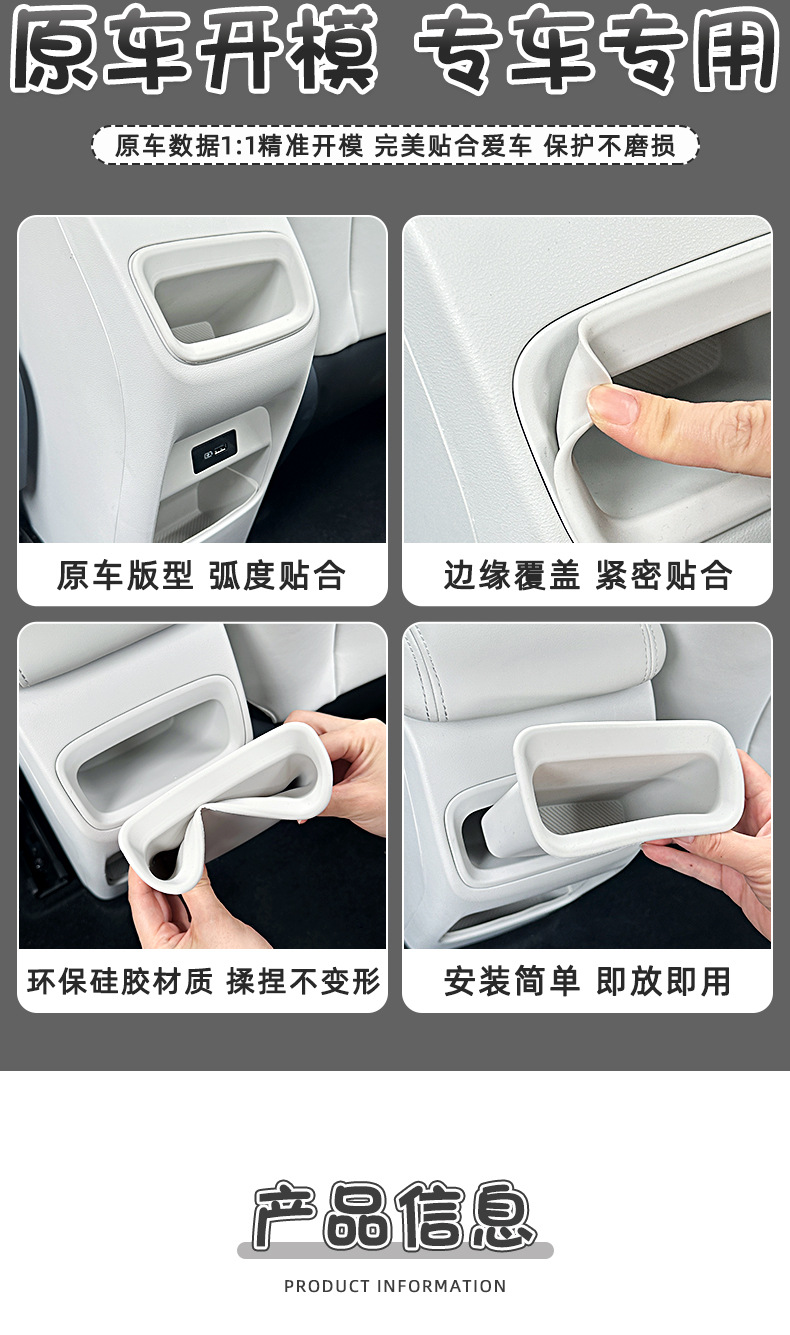 原车开模 专车专用

原车数据1:1精准开模 完美贴合爱车 保护不磨损

原车版型 弧度贴合

边缘覆盖 紧密贴合

环保硅胶材质 揉捏不变形

安装简单 即放即用

产品信息

PRODUCT INFORMATION