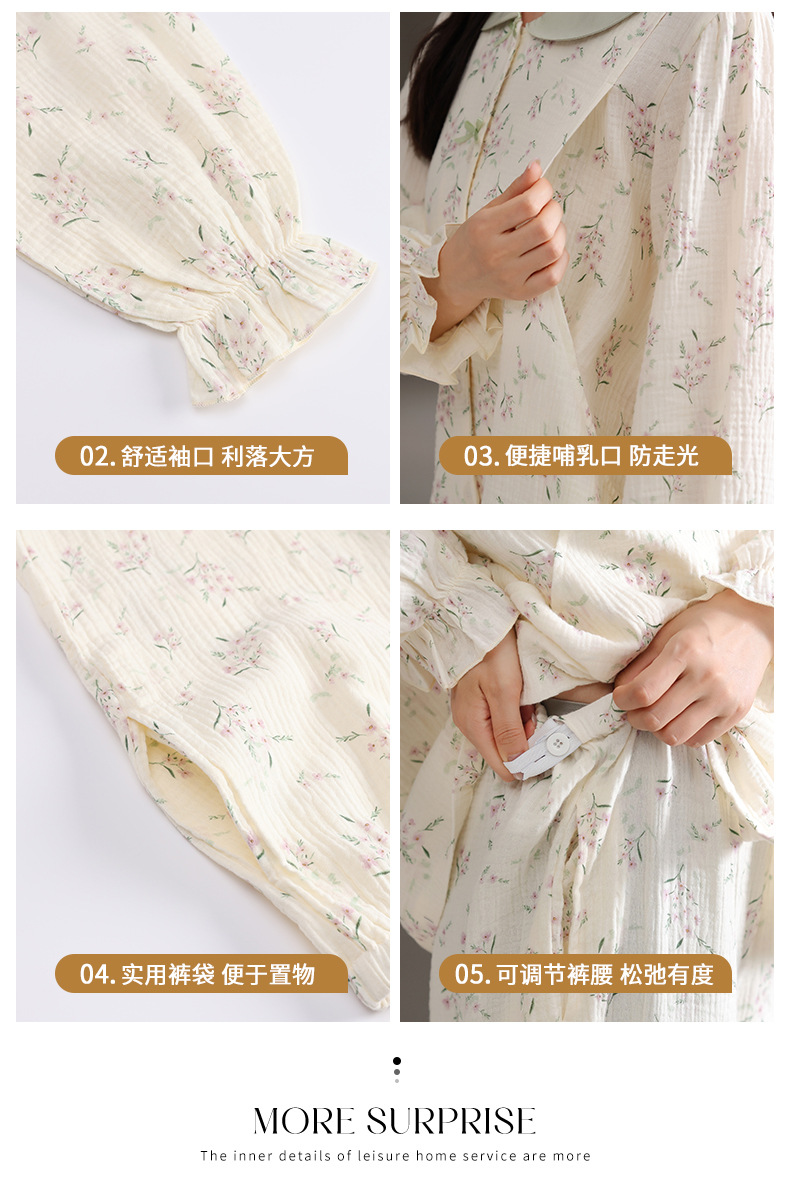 02. 舒适袖口 利落大方

03. 便捷哺乳口 防走光

04. 实用裤袋 便于置物

05. 可调节裤腰 松弛有度

MORE SURPRISE

The inner details of leisure home service are more