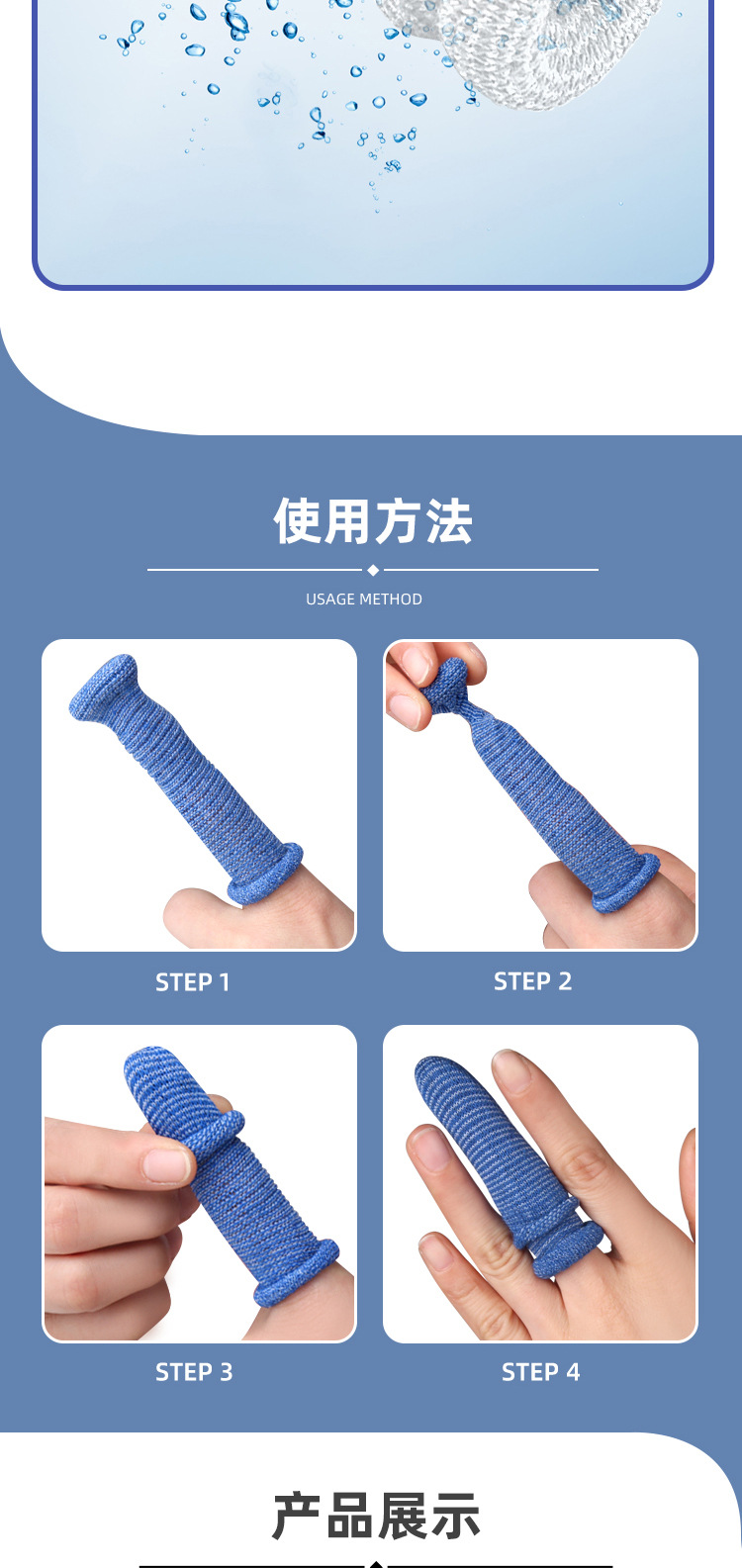 使用方法

USAGE METHOD

STEP 1

STEP 2

STEP 3

STEP 4

产品展示