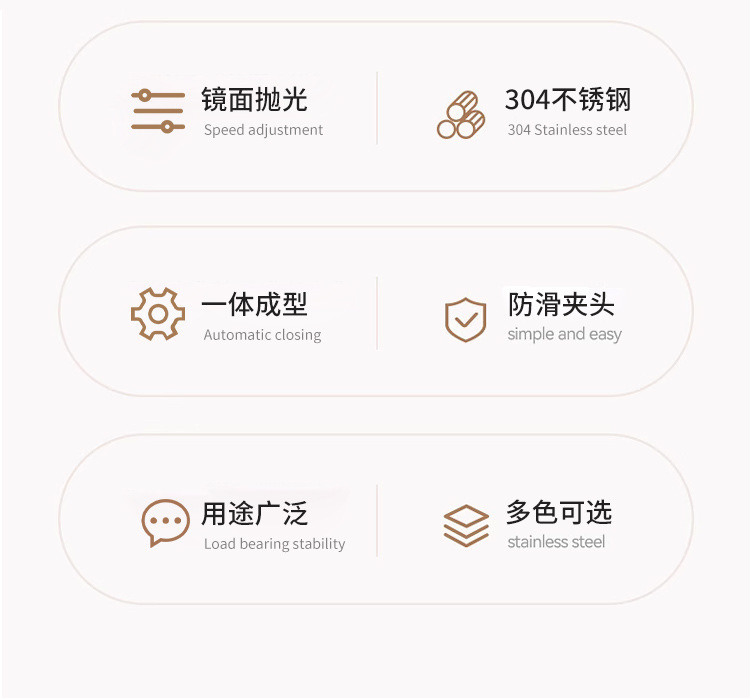 镜面抛光
Speed adjustment

304不锈钢
304 Stainless steel

一体成型
Automatic closing

防滑夹头
simple and easy

用途广泛
Load bearing stability

多色可选
stainless steel