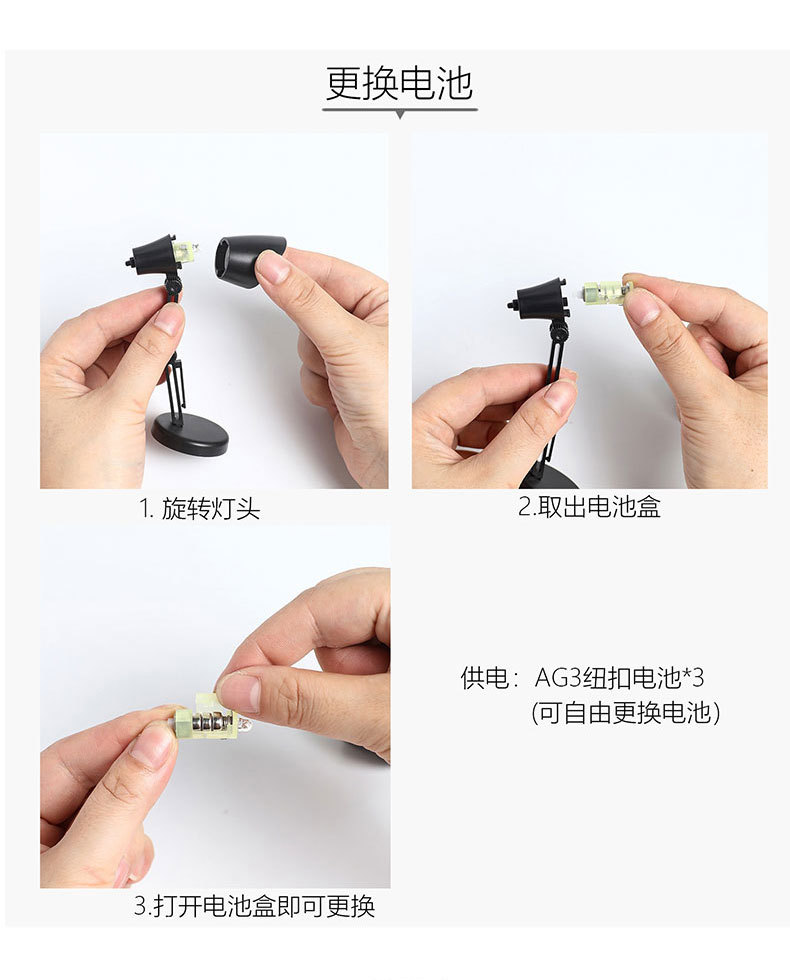 更换电池

1. 旋转灯头

2.取出电池盒

3.打开电池盒即可更换

供电：AG3纽扣电池*3
（可自由更换电池）