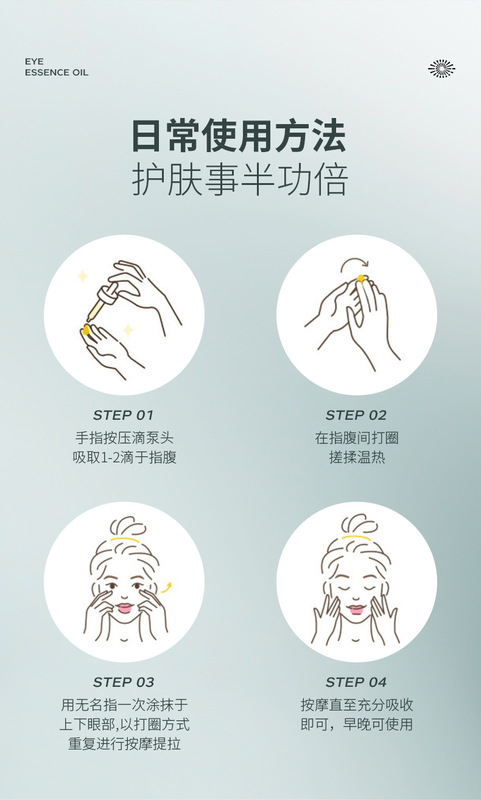 EYE
ESSENCE OIL

日常使用方法
护肤事半功倍

STEP 01
手指按压滴泵头
吸取1-2滴于指腹

STEP 02
在指腹间打圈
搓揉温热

STEP 03
用无名指一次涂抹于
上下眼部,以打圈方式
重复进行按摩提拉

STEP 04
按摩直至充分吸收
即可，早晚可使用