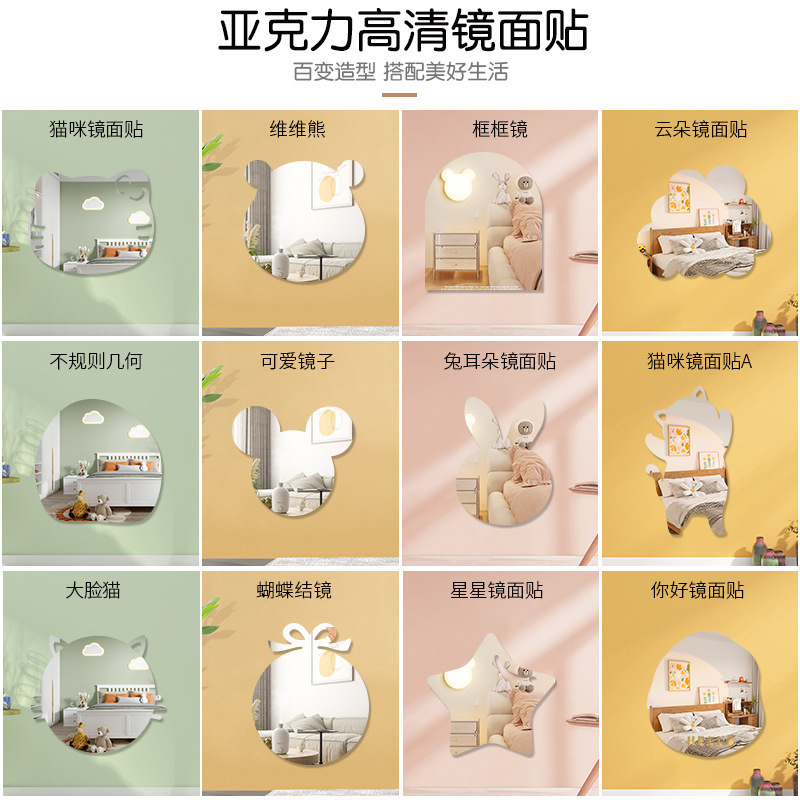 亚克力高清镜面贴

百变造型 搭配美好生活

猫咪镜面贴

维维熊

框框镜

云朵镜面贴

不规则几何

可爱镜子

兔耳朵镜面贴

猫咪镜面贴A

大脸猫

蝴蝶结镜

星星镜面贴

你好镜面贴