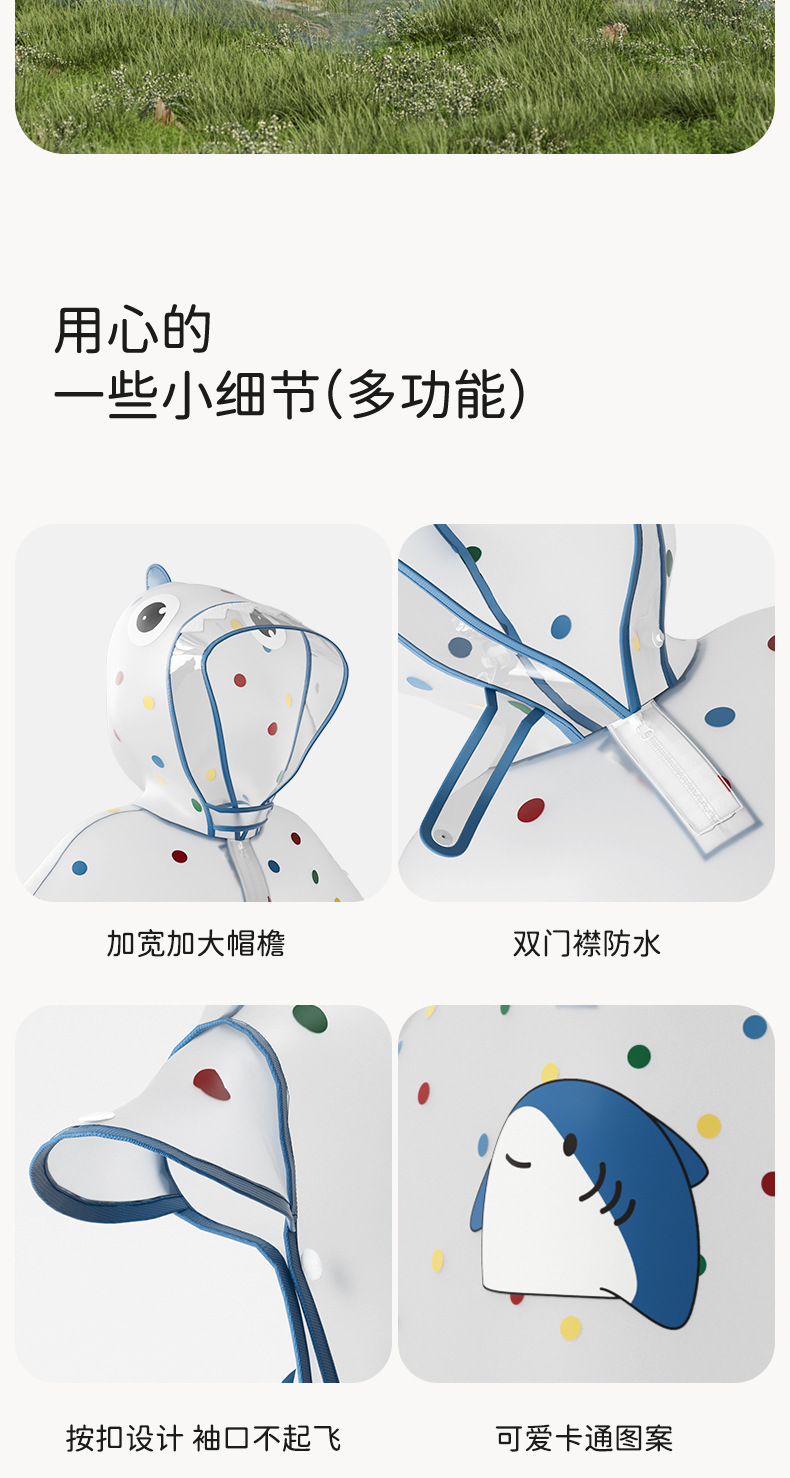 用心的
一些小细节(多功能)

加宽加大帽檐

双门襟防水

按扣设计 袖口不起飞

可爱卡通图案