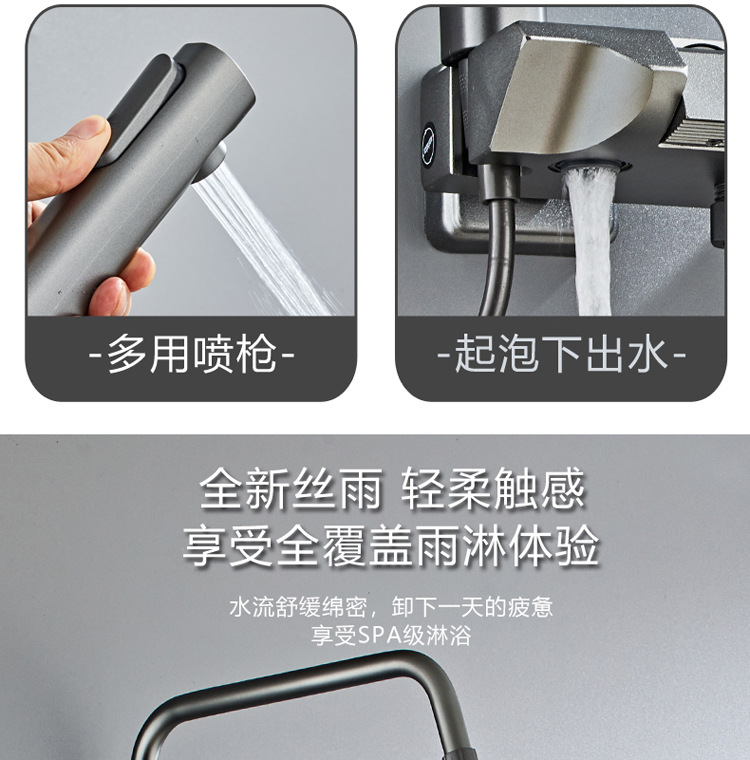 -多用喷枪-

-起泡下出水-

全新丝雨 轻柔触感
享受全覆盖雨淋体验

水流舒缓绵密，卸下一天的疲惫
享受SPA级淋浴