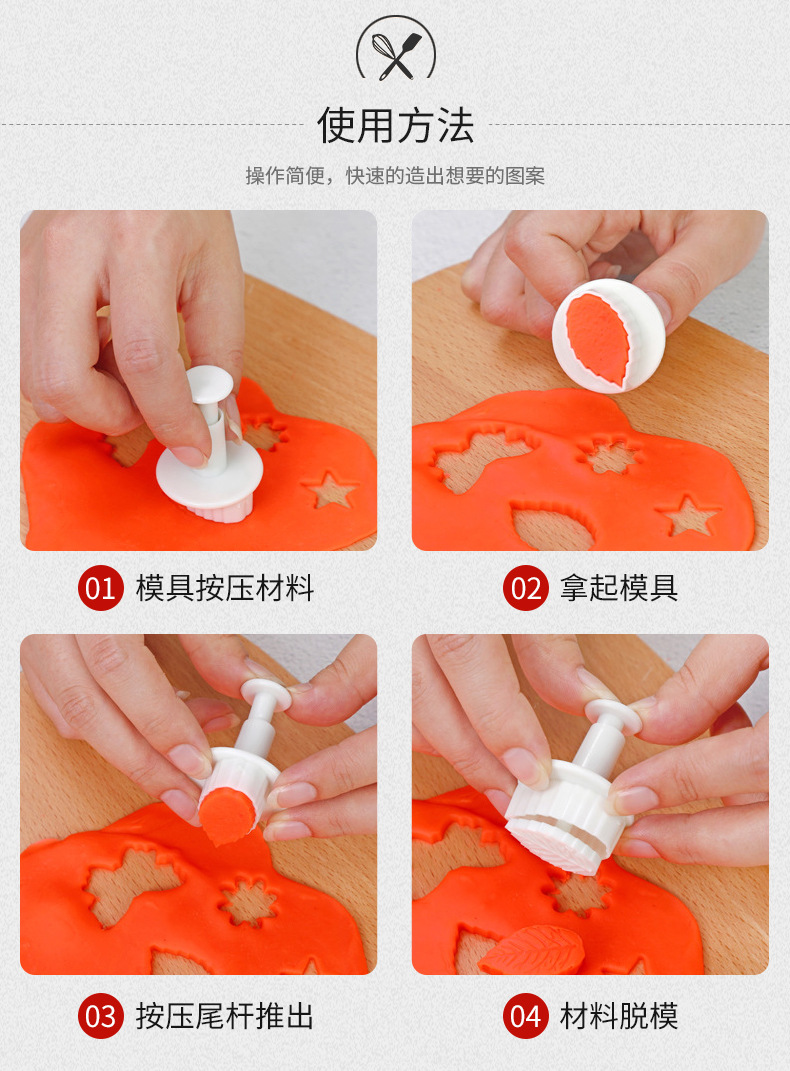 使用方法

操作简便，快速的造出想要的图案

01 模具按压材料

02 拿起模具

03 按压尾杆推出

04 材料脱模