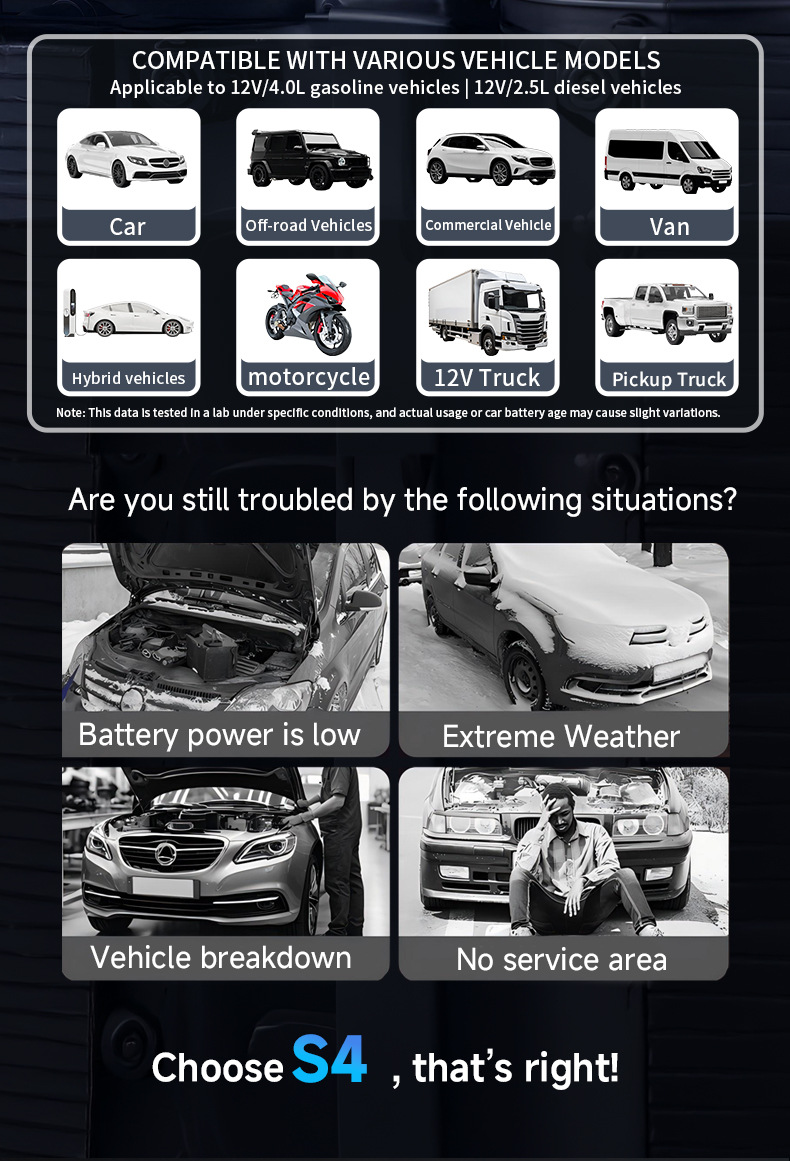 COMPATIBLE WITH VARIOUS VEHICLE MODELS
Applicable to 12V/4.0L gasoline vehicles | 12V/2.5L diesel vehicles

Car

Off-road Vehicles

Commercial Vehicle

Van

Hybrid vehicles

motorcycle

12V Truck

Pickup Truck

Note: This data is tested in a lab under specific conditions, and actual usage or car battery age may cause slight variations.

Are you still troubled by the following situations?

Battery power is low

Extreme Weather

Vehicle breakdown

No service area

Choose S4 , that's right!