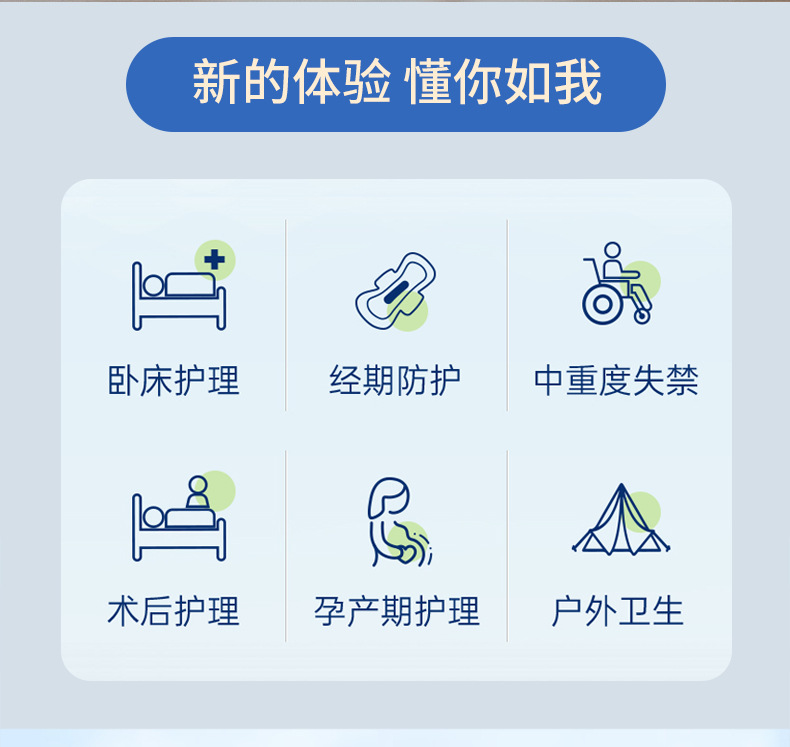 新的体验 懂你如我

卧床护理

经期防护

中重度失禁

术后护理

孕产期护理

户外卫生