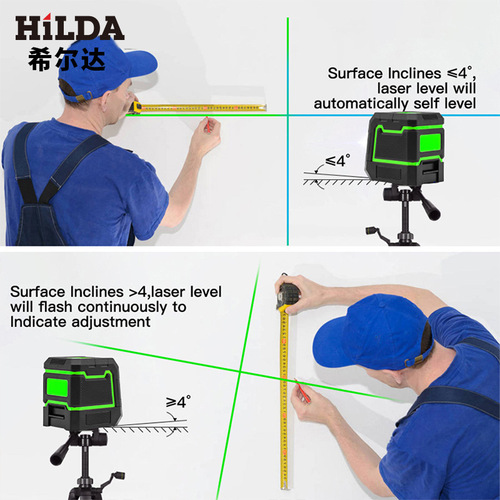 HiLDA
希尔达

Surface Inclines ≤4°, laser level will automatically self level

≤4°

Surface Inclines >4,laser level will flash continuously to Indicate adjustment

≥4°