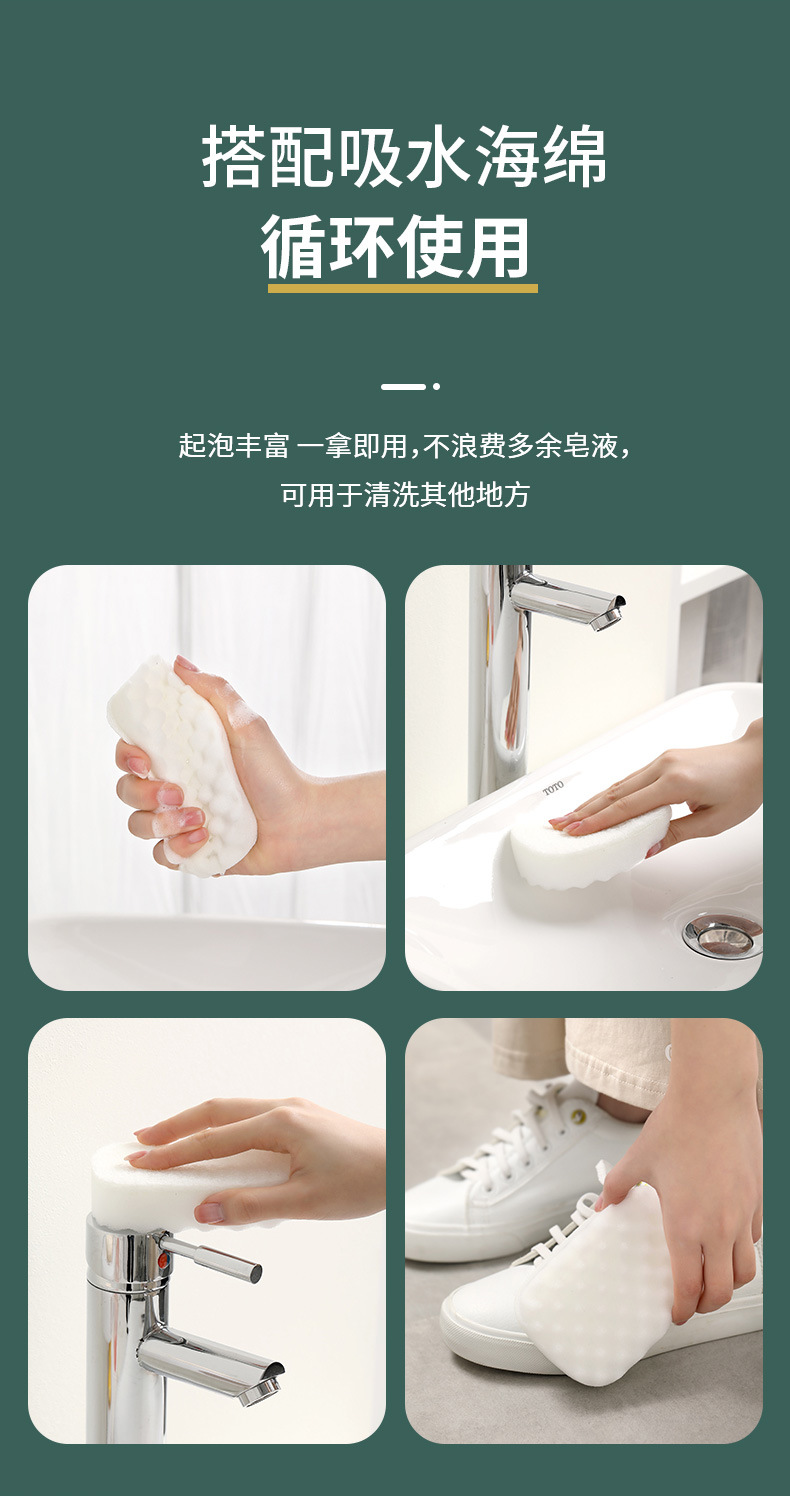 搭配吸水海绵
循环使用

起泡丰富 一拿即用,不浪费多余皂液,
可用于清洗其他地方

TOTO