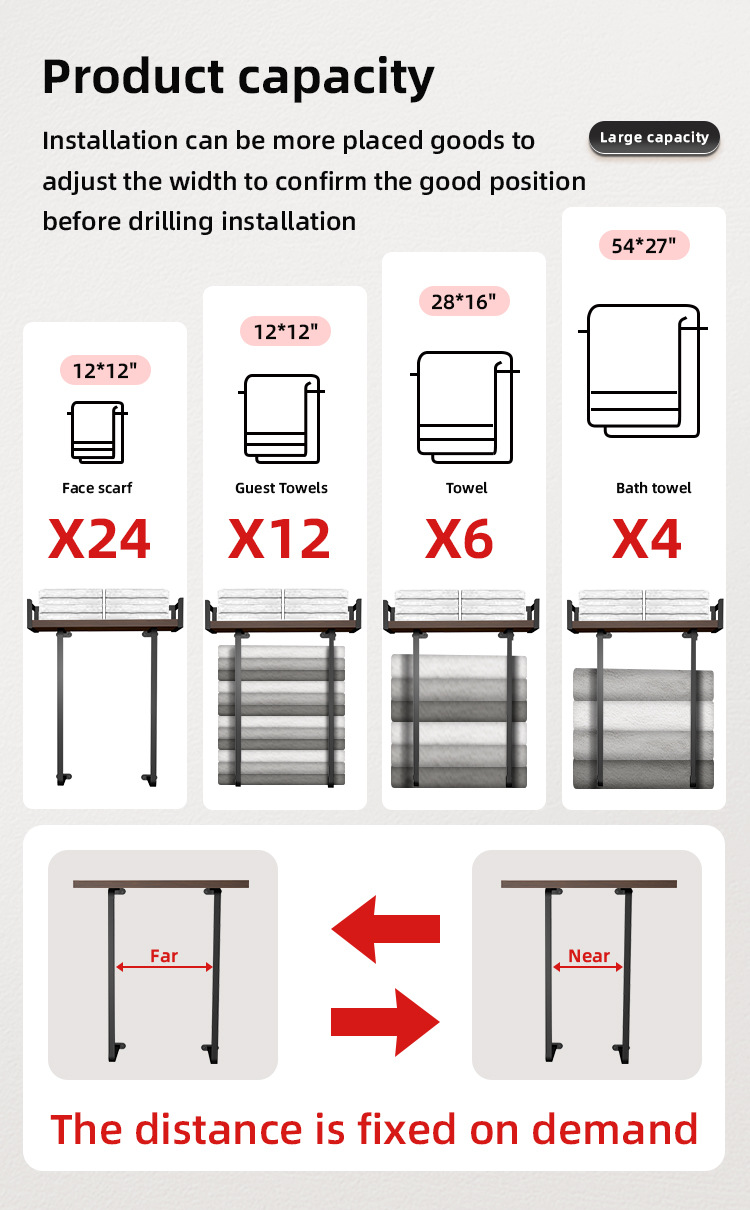 Product capacity

Installation can be more placed goods to adjust the width to confirm the good position before drilling installation

Large capacity

12*12"
Face scarf
X24

12*12"
Guest Towels
X12

28*16"
Towel
X6

54*27"
Bath towel
X4

Far

Near

The distance is fixed on demand