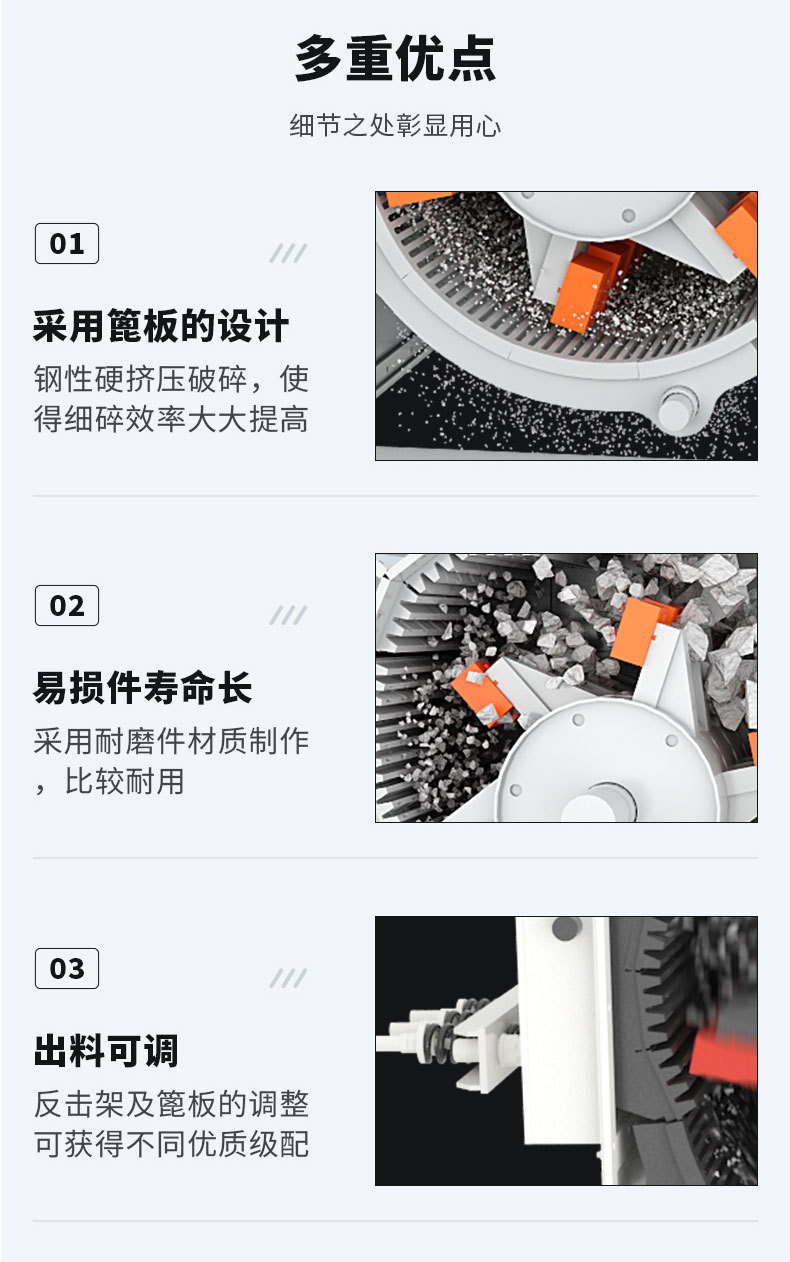 多重优点

细节之处彰显用心

01

采用篦板的设计

钢性硬挤压破碎，使得细碎效率大大提高

02

易损件寿命长

采用耐磨件材质制作，比较耐用

03

出料可调

反击架及篦板的调整可获得不同优质级配