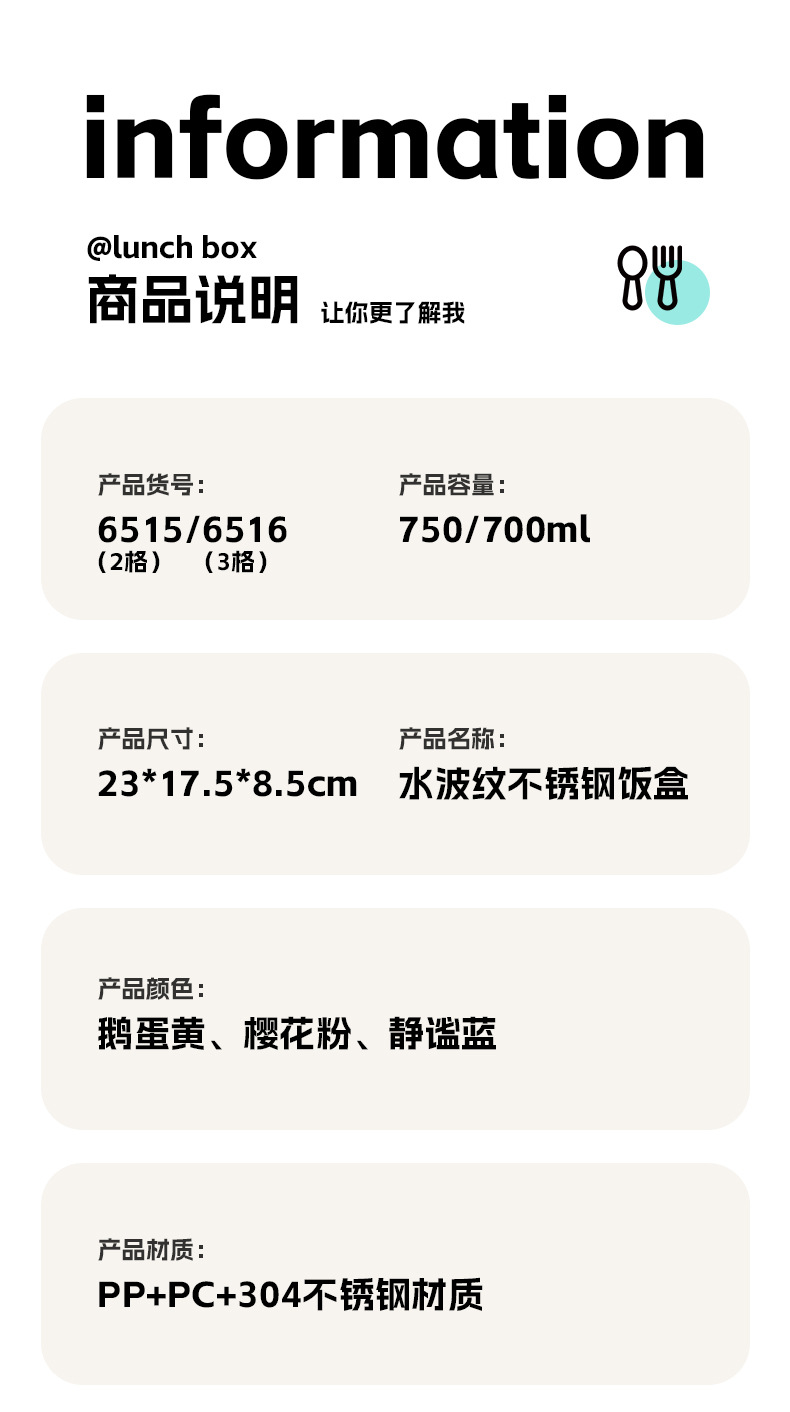 information

@lunch box
商品说明 让你更了解我

产品货号：
6515/6516
（2格） （3格）

产品容量：
750/700ml

产品尺寸：
23*17.5*8.5cm

产品名称：
水波纹不锈钢饭盒

产品颜色：
鹅蛋黄、樱花粉、静谧蓝

产品材质：
PP+PC+304不锈钢材质