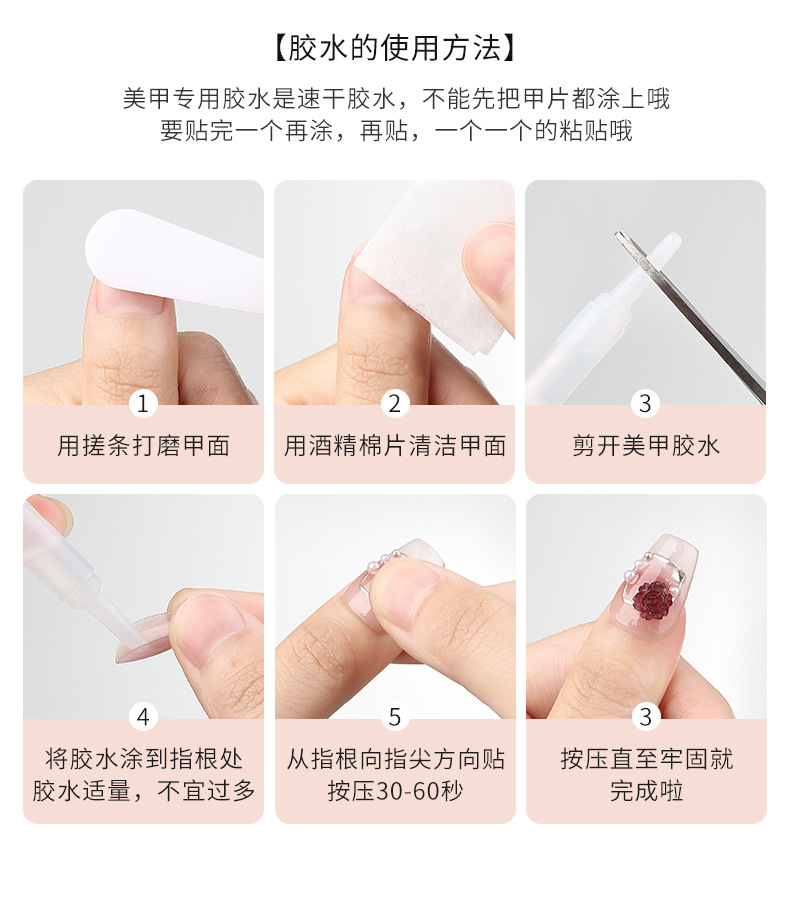 【胶水的使用方法】

美甲专用胶水是速干胶水，不能先把甲片都涂上哦
要贴完一个再涂，再贴，一个一个的粘贴哦

1
用搓条打磨甲面

2
用酒精棉片清洁甲面

3
剪开美甲胶水

4
将胶水涂到指根处
胶水适量，不宜过多

5
从指根向指尖方向贴
按压30-60秒

3
按压直至牢固就
完成啦