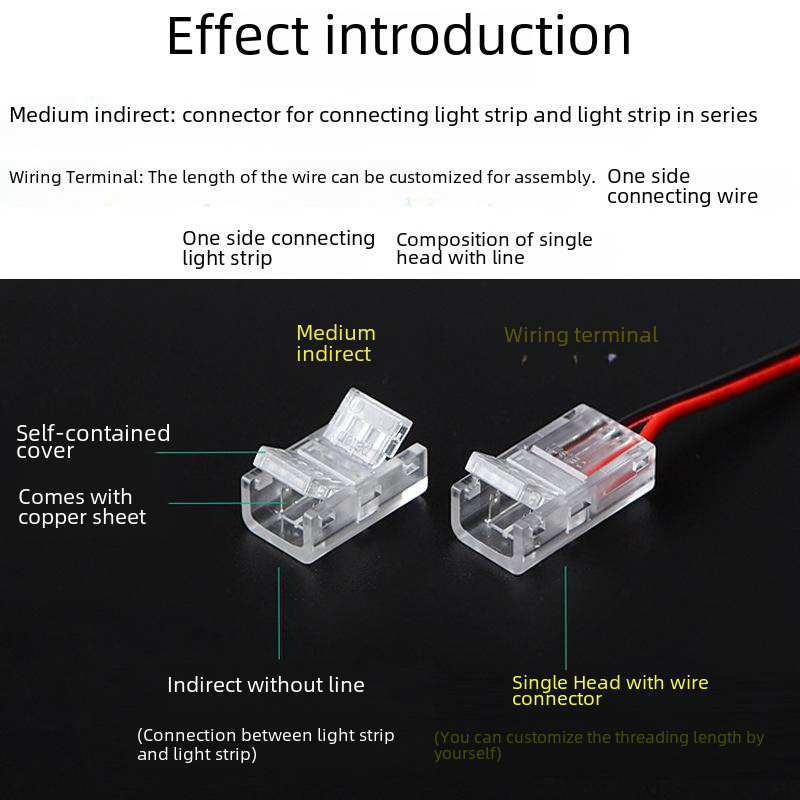 Effect introduction

Medium indirect: connector for connecting light strip and light strip in series

Wiring Terminal: The length of the wire can be customized for assembly.

One side connecting wire

One side connecting light strip

Composition of single head with line

Medium indirect

Wiring terminal

Self-contained cover

Comes with copper sheet

Indirect without line

(Connection between light strip and light strip)

Single Head with wire connector

(You can customize the threading length by yourself)