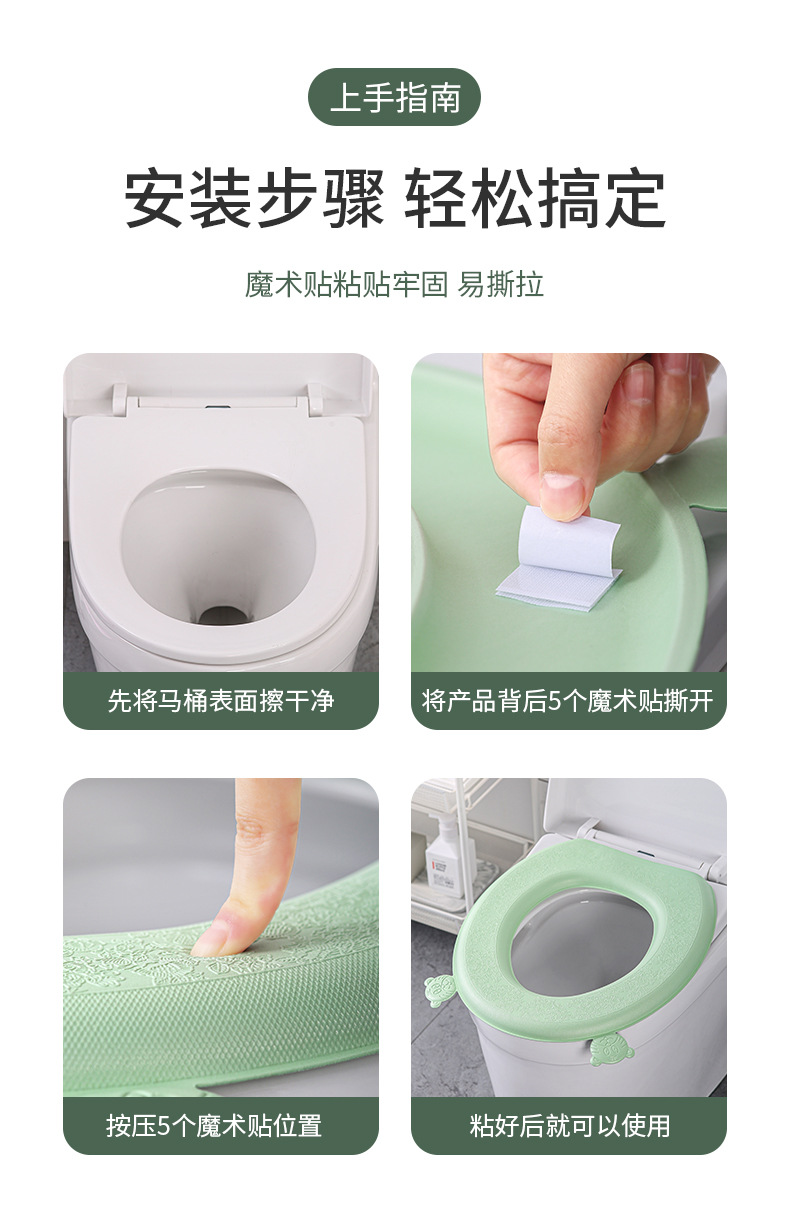 上手指南

安装步骤 轻松搞定

魔术贴粘贴牢固 易撕拉

先将马桶表面擦干净

将产品背后5个魔术贴撕开

按压5个魔术贴位置

粘好后就可以使用