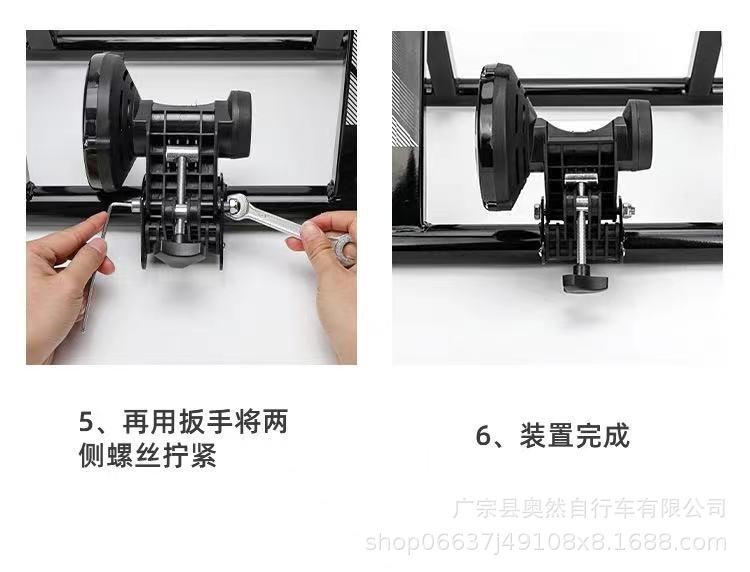 5、再用扳手将两侧螺丝拧紧

6、装置完成

广宗县奥然自行车有限公司
shop06637j49108x8.1688.com