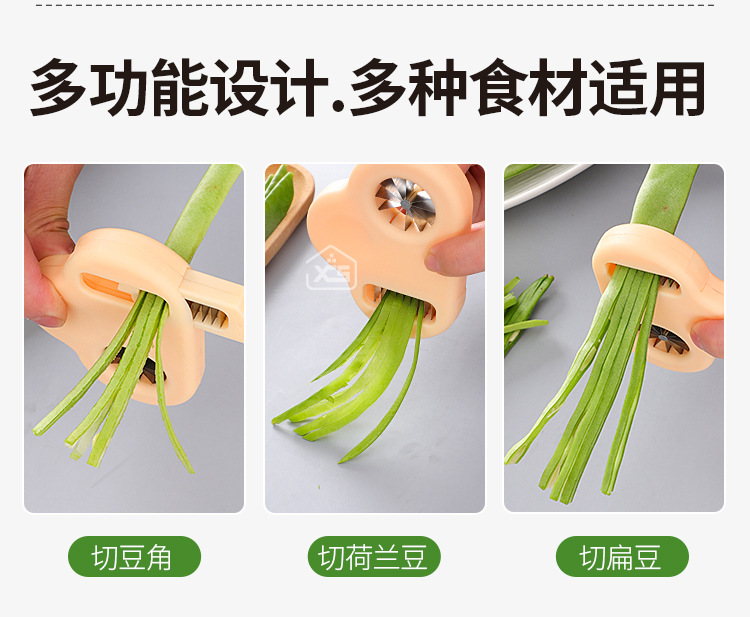 多功能设计.多种食材适用

切豆角

切荷兰豆

切扁豆