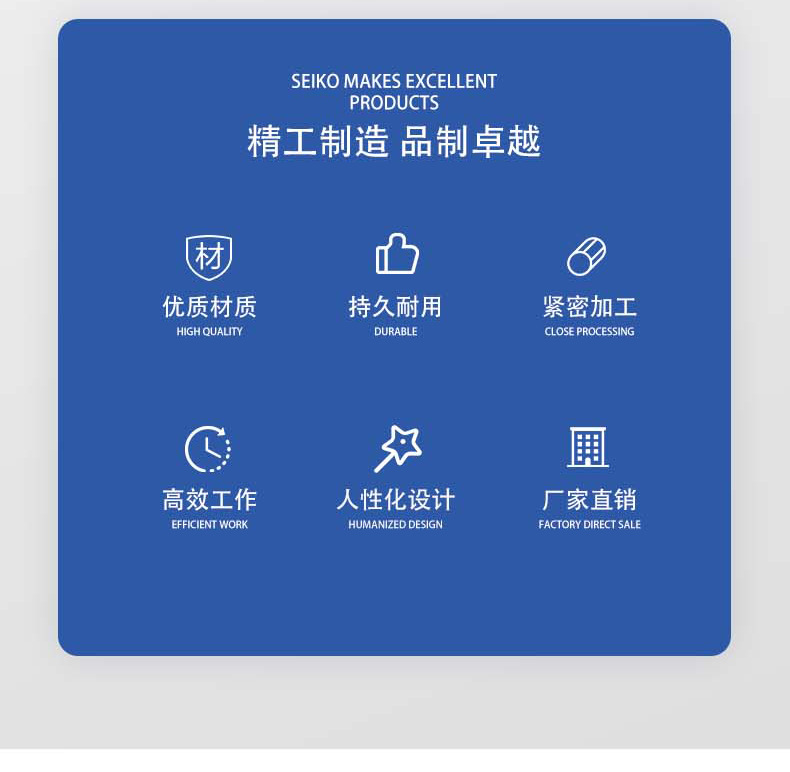 SEIKO MAKES EXCELLENT PRODUCTS

精工制造 品制卓越

材

优质材质
HIGH QUALITY

持久耐用
DURABLE

紧密加工
CLOSE PROCESSING

高效工作
EFFICIENT WORK

人性化设计
HUMANIZED DESIGN

厂家直销
FACTORY DIRECT SALE