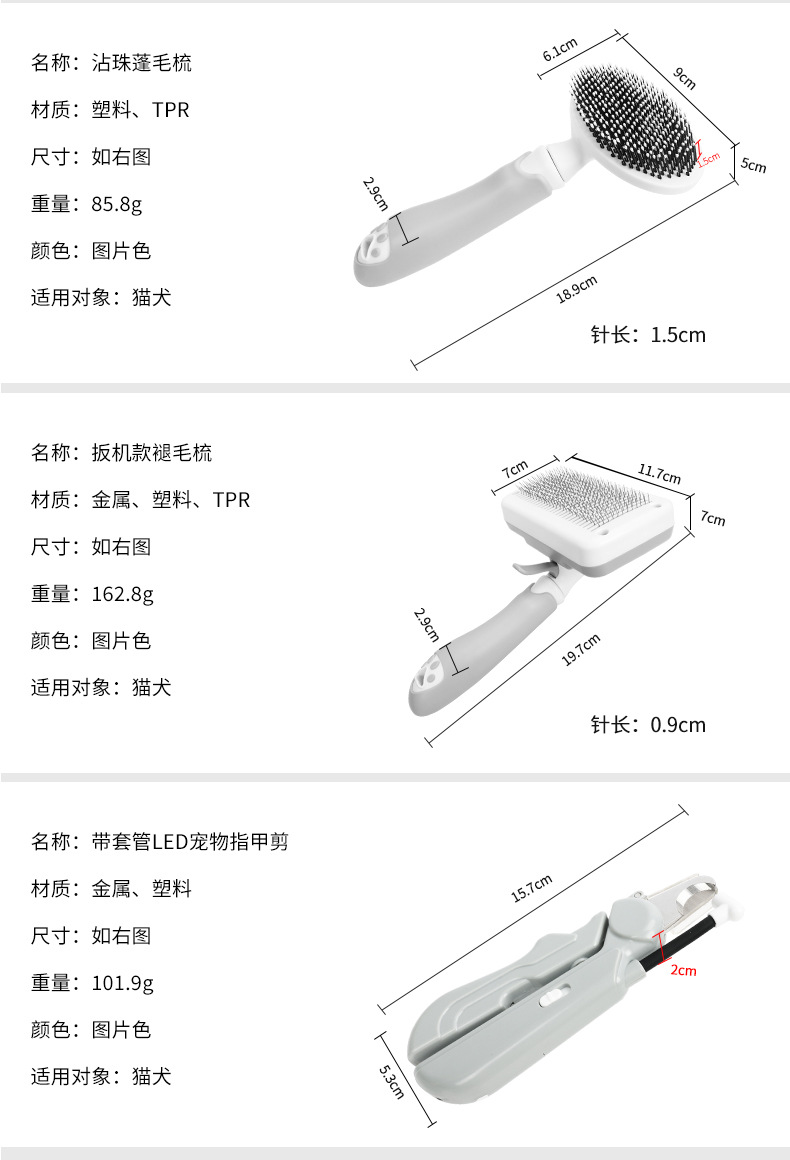 名称：沾珠蓬毛梳

材质：塑料、TPR

尺寸：如右图

重量：85.8g

颜色：图片色

适用对象：猫犬

6.1cm
9cm
1.5cm
5cm
2.9cm
18.9cm

针长：1.5cm

名称：扳机款褪毛梳

材质：金属、塑料、TPR

尺寸：如右图

重量：162.8g

颜色：图片色

适用对象：猫犬

7cm
11.7cm
7cm
2.9cm
19.7cm

针长：0.9cm

名称：带套管LED宠物指甲剪

材质：金属、塑料

尺寸：如右图

重量：101.9g

颜色：图片色

适用对象：猫犬

15.7cm
2cm
5.3cm