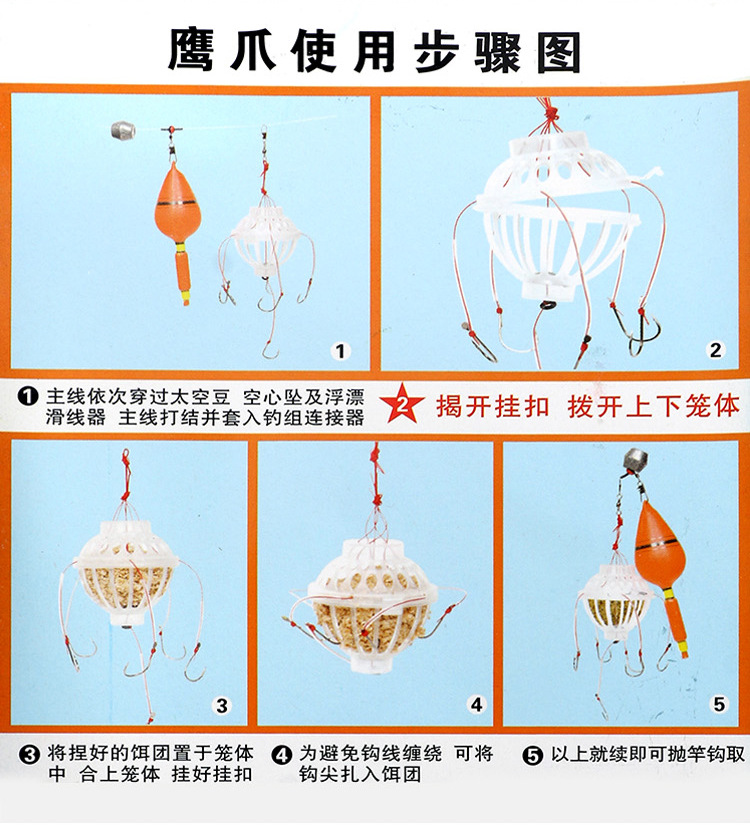 鹰爪使用步骤图

1

2

❶ 主线依次穿过太空豆 空心坠及浮漂滑线器 主线打结并套入钓组连接器

2 揭开挂扣 拨开上下笼体

3

4

5

❸ 将捏好的饵团置于笼体中 合上笼体 挂好挂扣

❹ 为避免钩线缠绕 可将钩尖扎入饵团

❺ 以上就续即可抛竿钩取