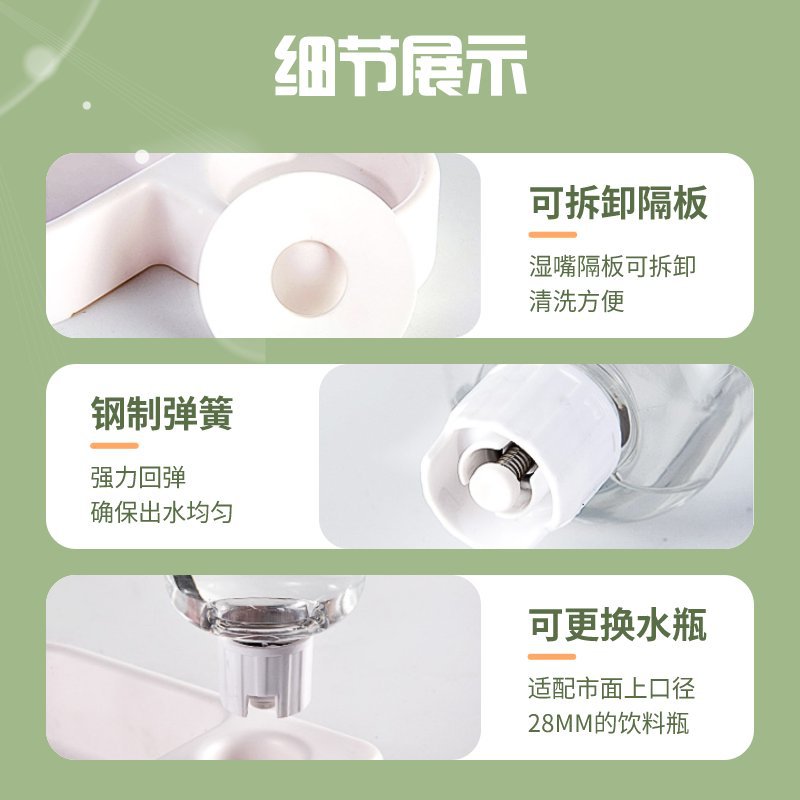 细节展示

可拆卸隔板

湿嘴隔板可拆卸
清洗方便

钢制弹簧

强力回弹
确保出水均匀

可更换水瓶

适配市面上口径
28MM的饮料瓶