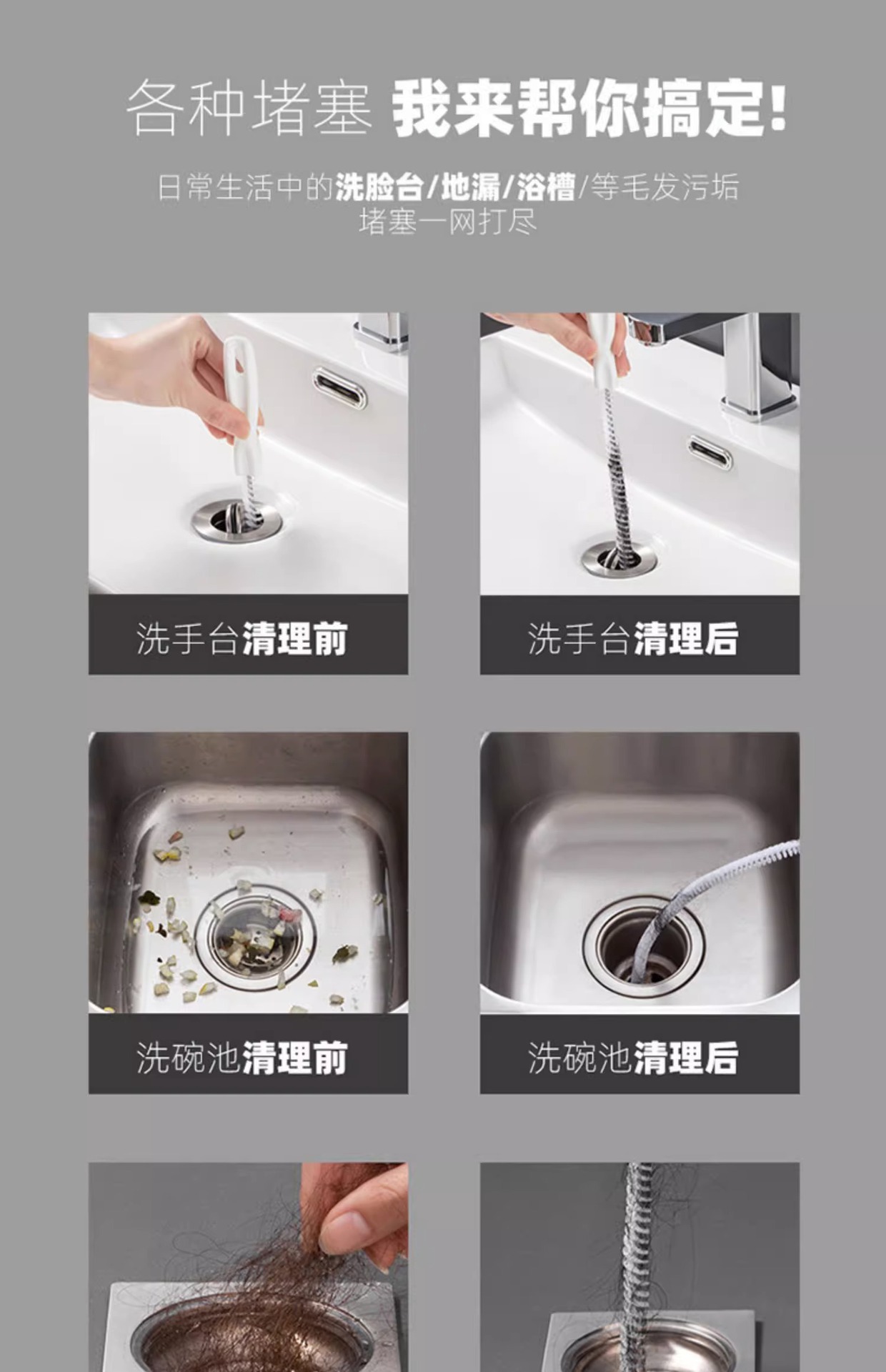 各种堵塞 我来帮你搞定!

日常生活中的洗脸台/地漏/浴槽/等毛发污垢
堵塞一网打尽

洗手台清理前

洗手台清理后

洗碗池清理前

洗碗池清理后